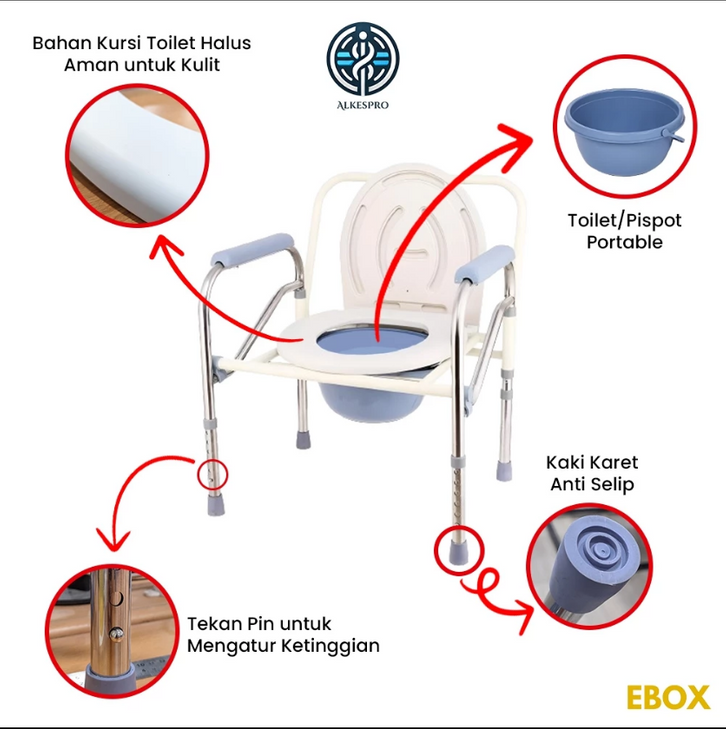 Bahan Kursi Toilet Halus Aman untuk Kulit

ALKESPRO

Toilet/Pispot Portable

Kaki Karet Anti Selip

Tekan Pin untuk Mengatur Ketinggian

EBOX