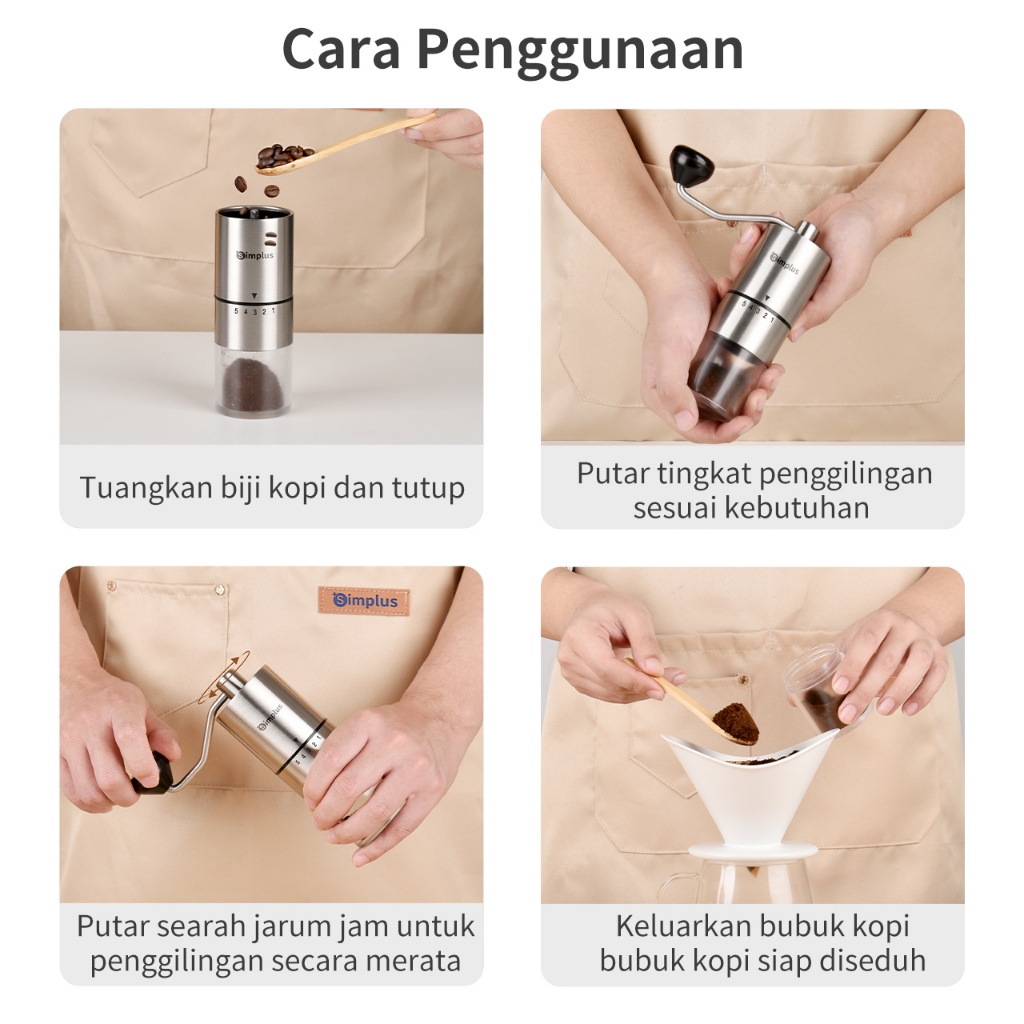 Cara Penggunaan

Simplus
5 4 3 2 1

Tuangkan biji kopi dan tutup

Simplus
5 4 3 2 1

Putar tingkat penggilingan sesuai kebutuhan

Simplus

Simplus
5 4 3 2 1

Putar searah jarum jam untuk penggilingan secara merata

Keluarkan bubuk kopi bubuk kopi siap diseduh