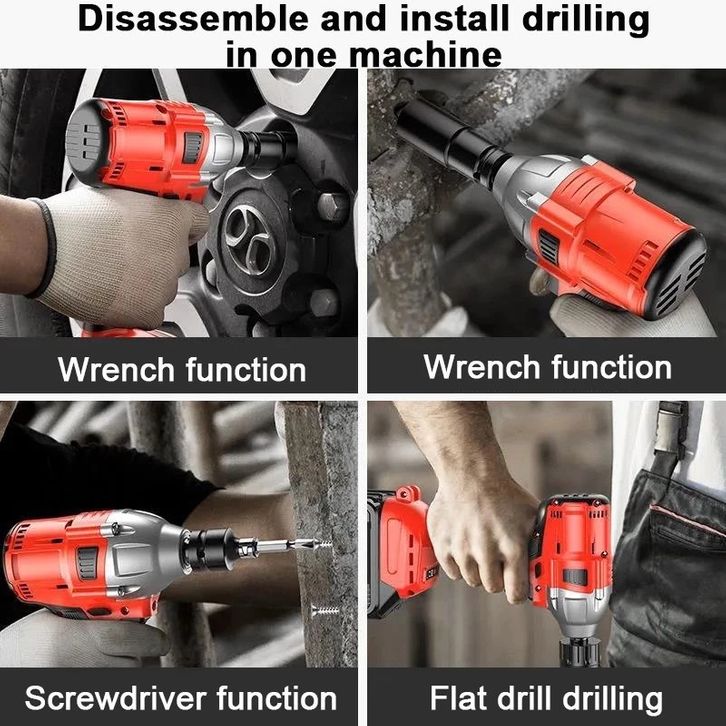 Disassemble and install drilling in one machine

Wrench function

Wrench function

Screwdriver function

Flat drill drilling