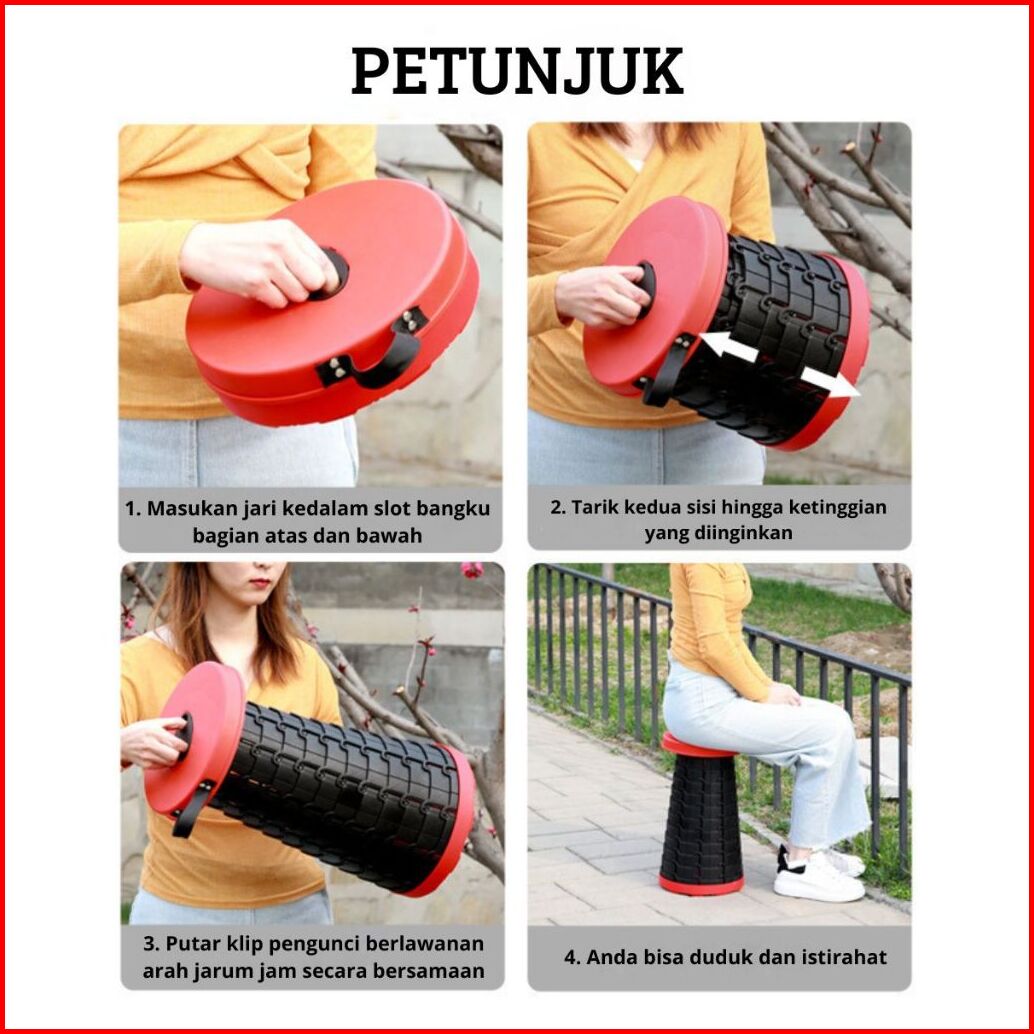 PETUNJUK

1. Masukan jari kedalam slot bangku bagian atas dan bawah

2. Tarik kedua sisi hingga ketinggian yang diinginkan

3. Putar klip pengunci berlawanan arah jarum jam secara bersamaan

4. Anda bisa duduk dan istirahat