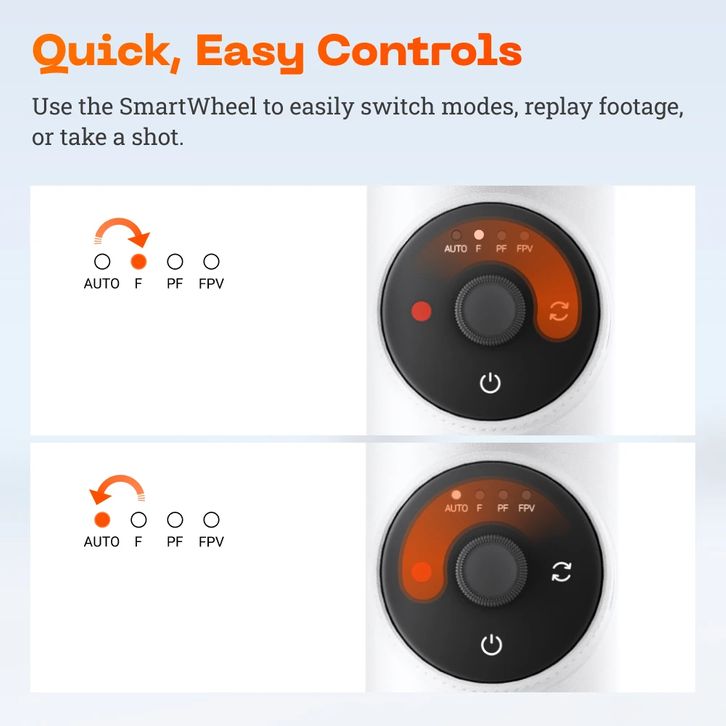 Quick, Easy Controls

Use the SmartWheel to easily switch modes, replay footage, or take a shot.

AUTO F PF FPV

AUTO F PF FPV

AUTO F PF FPV

AUTO F PF FPV