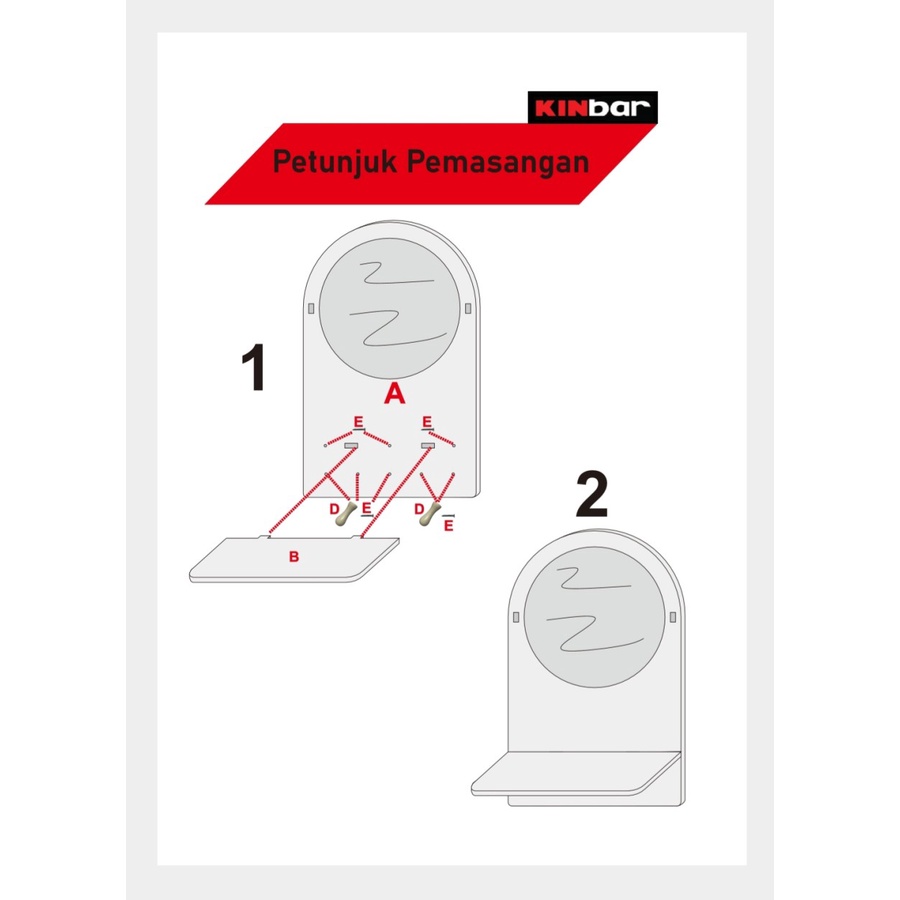 KINbar

Petunjuk Pemasangan

1

A

E

E

D

E

D

E

B

2