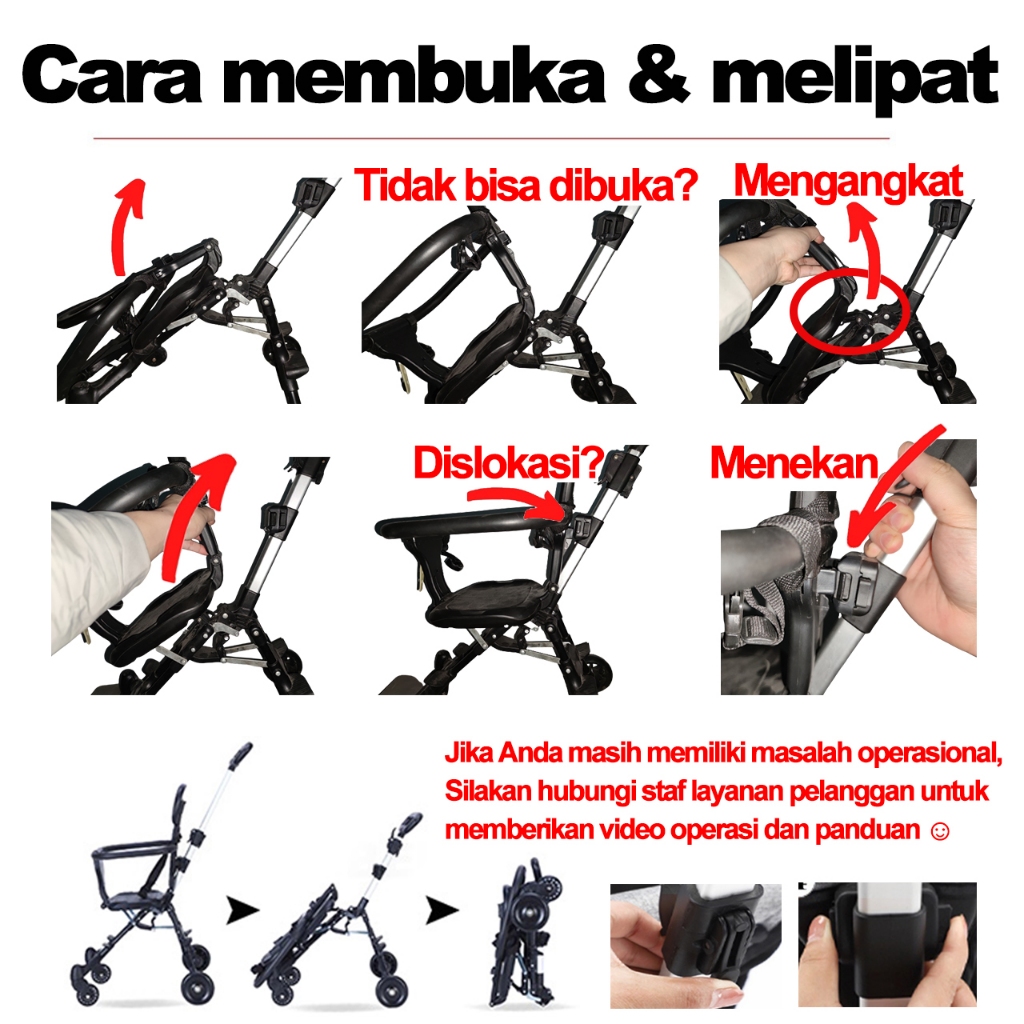 Cara membuka & melipat

Tidak bisa dibuka?

Mengangkat

Dislokasi?

Menekan

Jika Anda masih memiliki masalah operasional, Silakan hubungi staf layanan pelanggan untuk memberikan video operasi dan panduan ☺