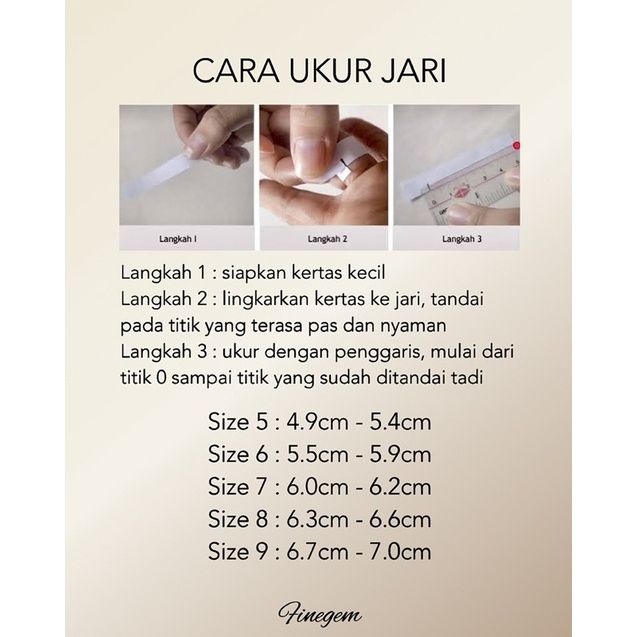 CARA UKUR JARI

Langkah 1

Langkah 2

Langkah 3

Langkah 1 : siapkan kertas kecil
Langkah 2 : lingkarkan kertas ke jari, tandai pada titik yang terasa pas dan nyaman
Langkah 3 : ukur dengan penggaris, mulai dari titik 0 sampai titik yang sudah ditandai tadi

Size 5 : 4.9cm - 5.4cm
Size 6 : 5.5cm - 5.9cm
Size 7 : 6.0cm - 6.2cm
Size 8 : 6.3cm - 6.6cm
Size 9 : 6.7cm - 7.0cm

Finegem