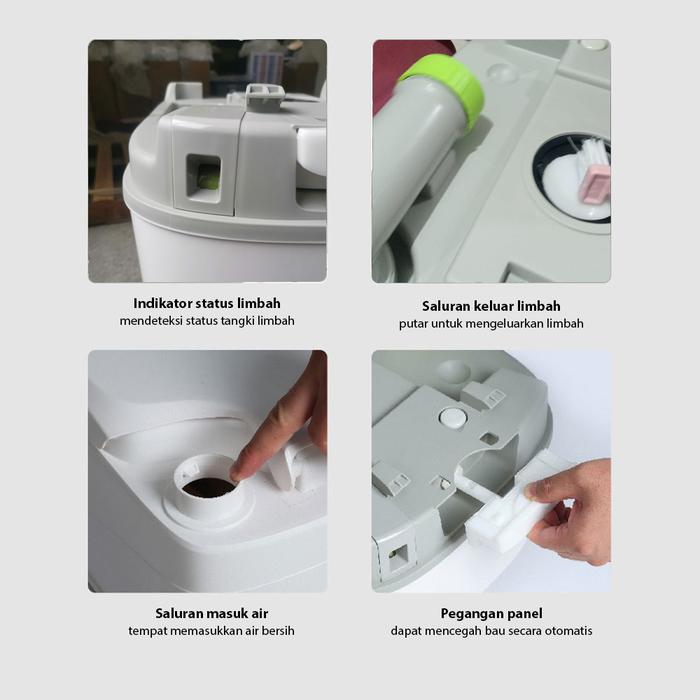 Indikator status limbah
mendeteksi status tangki limbah

Saluran keluar limbah
putar untuk mengeluarkan limbah

Saluran masuk air
tempat memasukkan air bersih

Pegangan panel
dapat mencegah bau secara otomatis