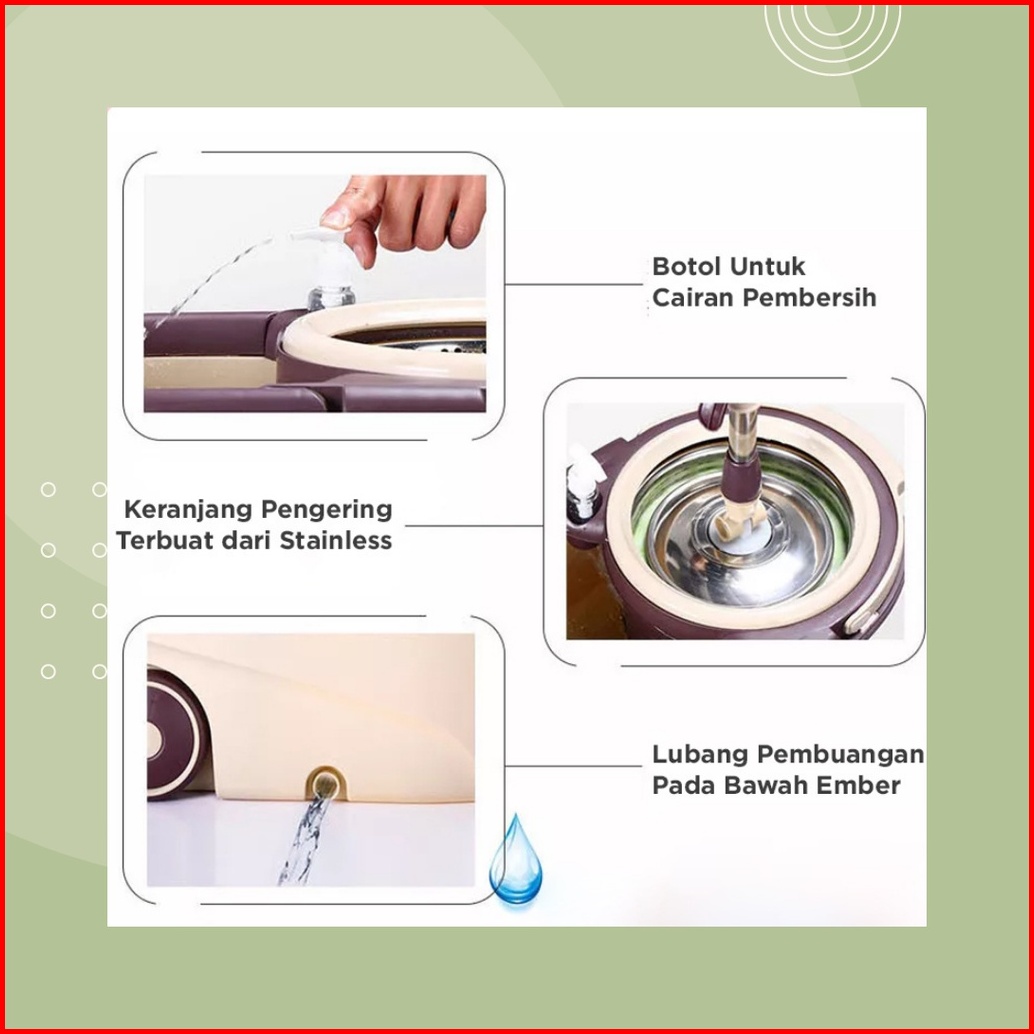 Botol Untuk Cairan Pembersih

Keranjang Pengering Terbuat dari Stainless

Lubang Pembuangan Pada Bawah Ember