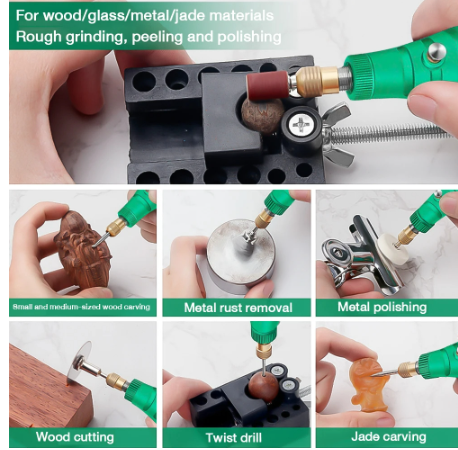 For wood/glass/metal/jade materials
Rough grinding, peeling and polishing

Small and medium-sized wood carving

Metal rust removal

Metal polishing

Wood cutting

Twist drill

Jade carving