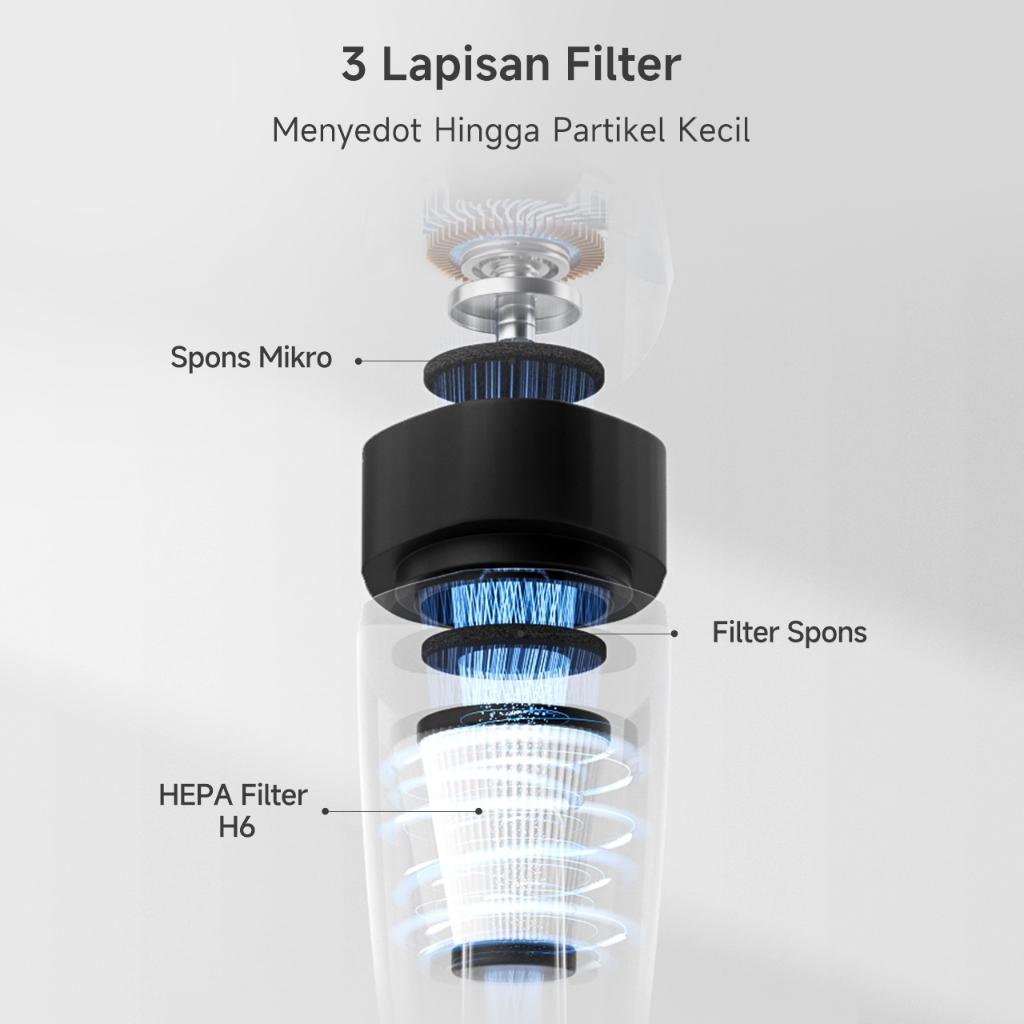 3 Lapisan Filter

Menyedot Hingga Partikel Kecil

Spons Mikro

Filter Spons

HEPA Filter H6