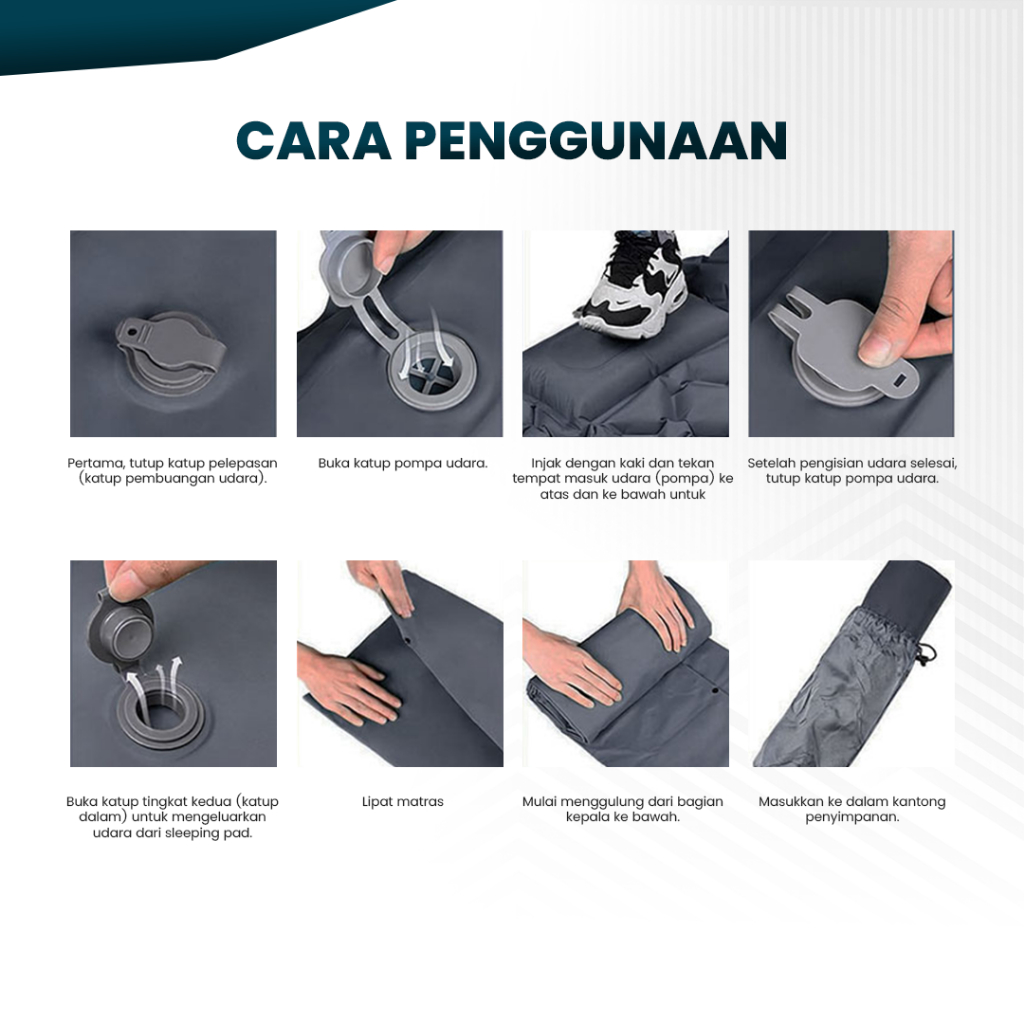 CARA PENGGUNAAN

Pertama, tutup katup pelepasan (katup pembuangan udara).

Buka katup pompa udara.

Injak dengan kaki dan tekan tempat masuk udara (pompa) ke atas dan ke bawah untuk

Setelah pengisian udara selesai, tutup katup pompa udara.

Buka katup tingkat kedua (katup dalam) untuk mengeluarkan udara dari sleeping pad.

Lipat matras

Mulai menggulung dari bagian kepala ke bawah.

Masukkan ke dalam kantong penyimpanan.