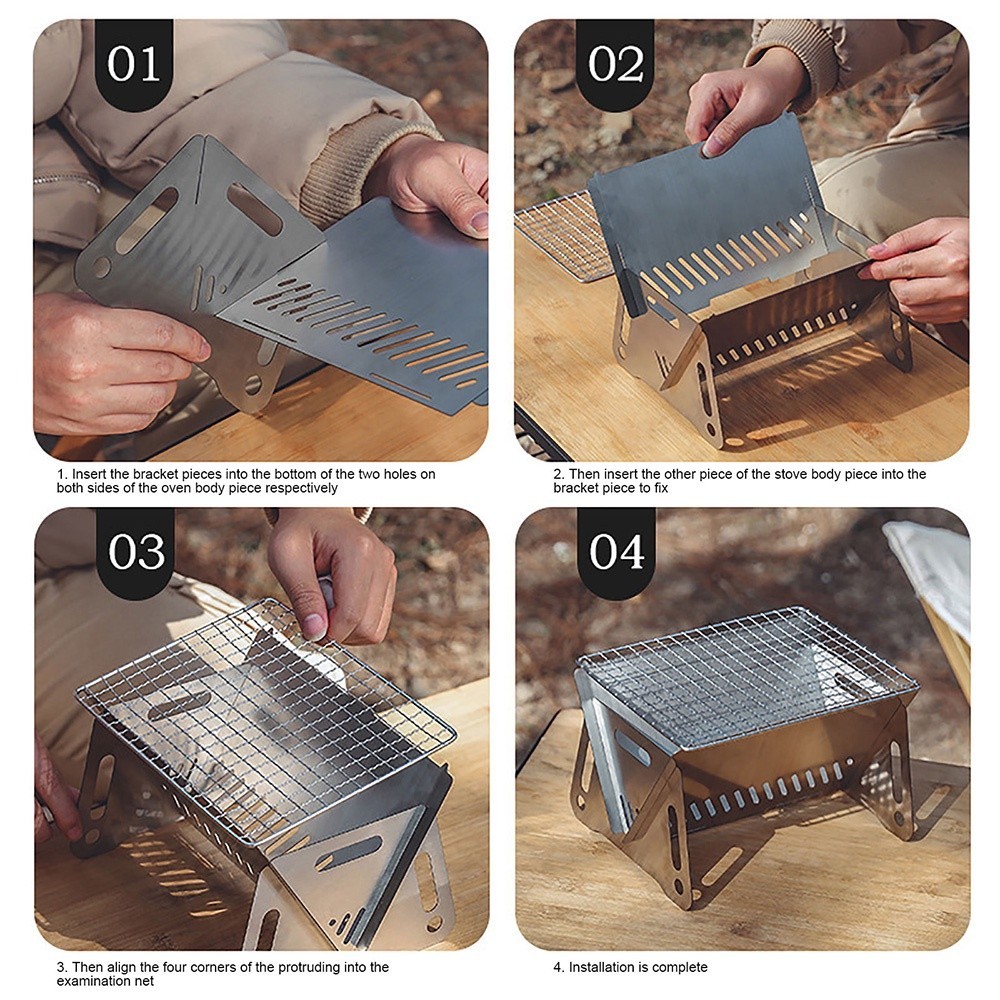 01

1. Insert the bracket pieces into the bottom of the two holes on both sides of the oven body piece respectively

02

2. Then insert the other piece of the stove body piece into the bracket piece to fix

03

3. Then align the four corners of the protruding into the examination net

04

4. Installation is complete