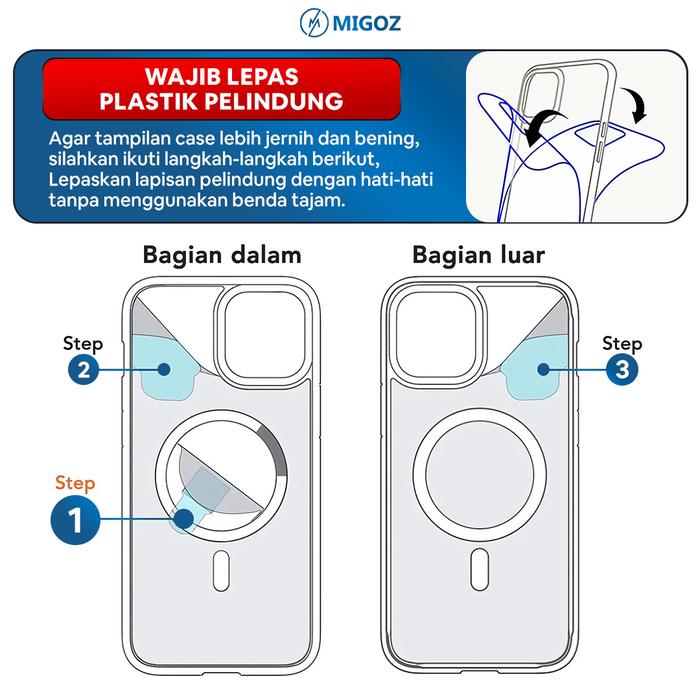 MIGOZ

WAJIB LEPAS PLASTIK PELINDUNG

Agar tampilan case lebih jernih dan bening, silahkan ikuti langkah-langkah berikut, Lepaskan lapisan pelindung dengan hati-hati tanpa menggunakan benda tajam.

Bagian dalam

Step 2

Step 1

Bagian luar

Step 3