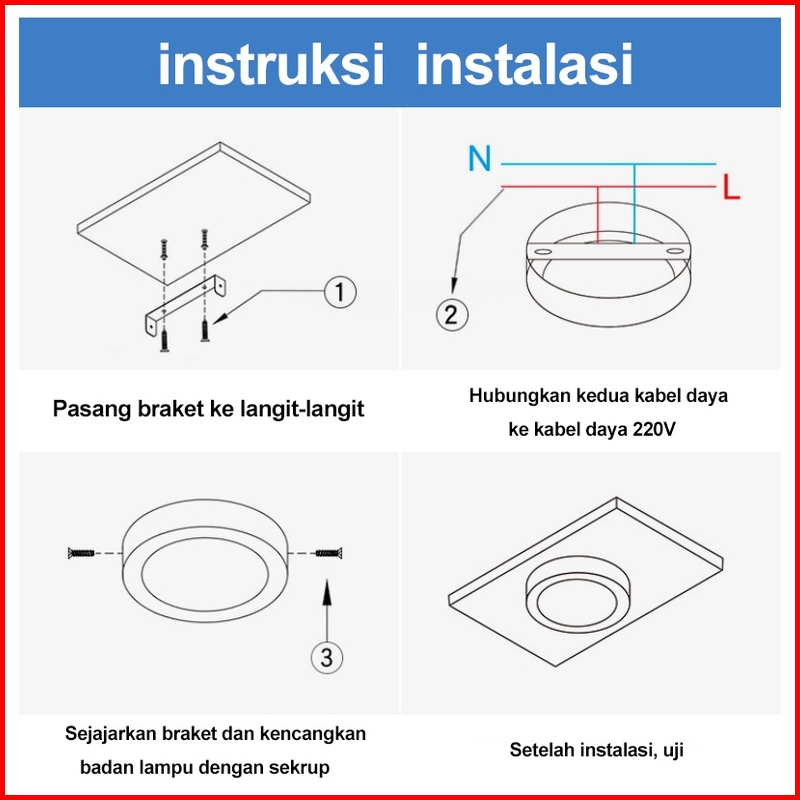 instruksi instalasi

1

Pasang braket ke langit-langit

N

L

2

Hubungkan kedua kabel daya ke kabel daya 220V

3

Sejajarkan braket dan kencangkan badan lampu dengan sekrup

Setelah instalasi, uji