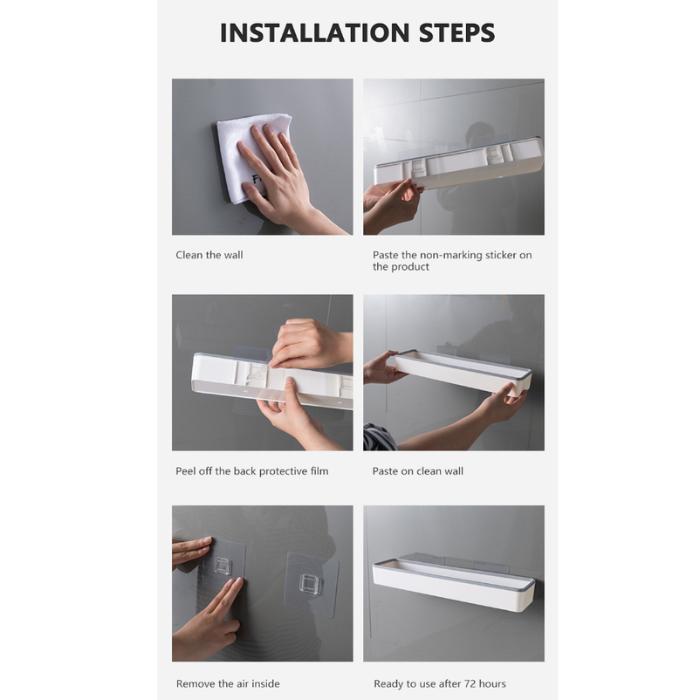 INSTALLATION STEPS

Clean the wall

Paste the non-marking sticker on the product

Peel off the back protective film

Paste on clean wall

Remove the air inside

Ready to use after 72 hours