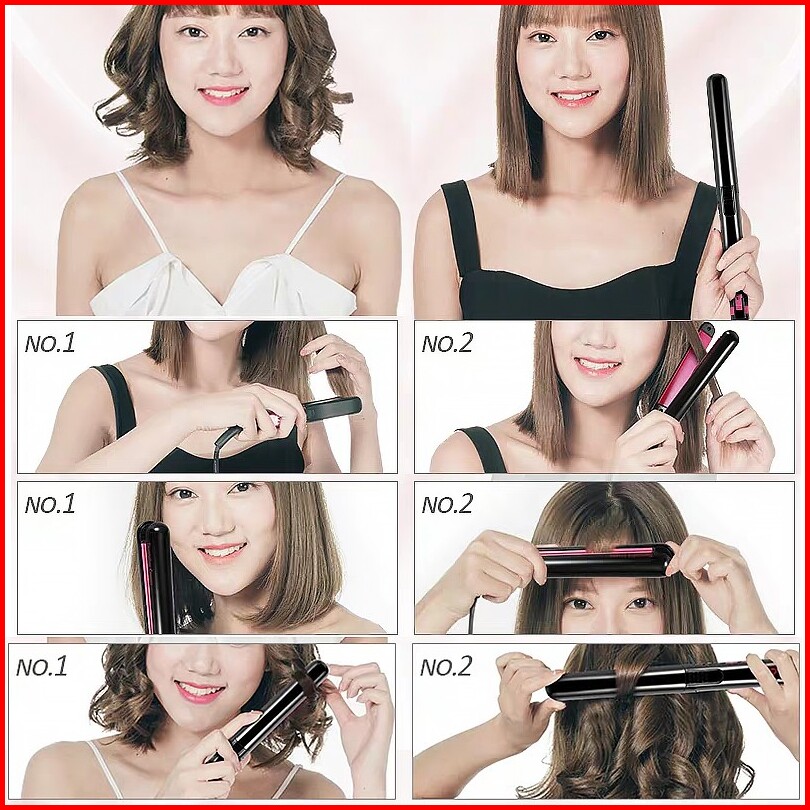 NO.1

NO.2

NO.1

NO.2

NO.1

NO.2