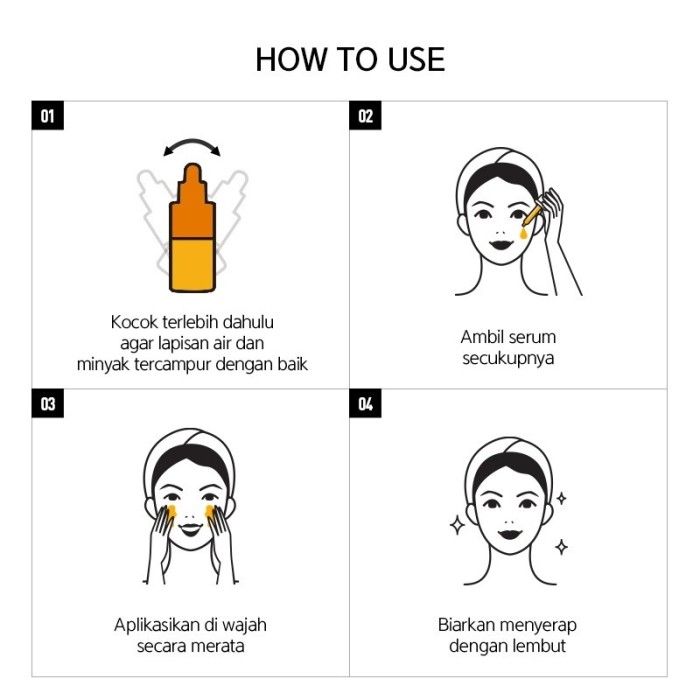 HOW TO USE

01

Kocok terlebih dahulu agar lapisan air dan minyak tercampur dengan baik

02

Ambil serum secukupnya

03

Aplikasikan di wajah secara merata

04

Biarkan menyerap dengan lembut