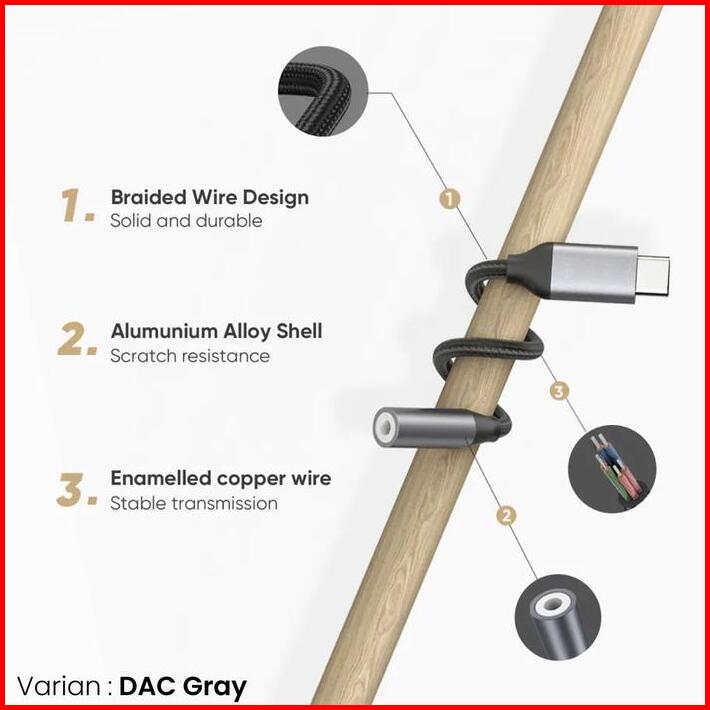 1. Braided Wire Design
Solid and durable

2. Alumunium Alloy Shell
Scratch resistance

3. Enamelled copper wire
Stable transmission

1

3

2

Varian : DAC Gray