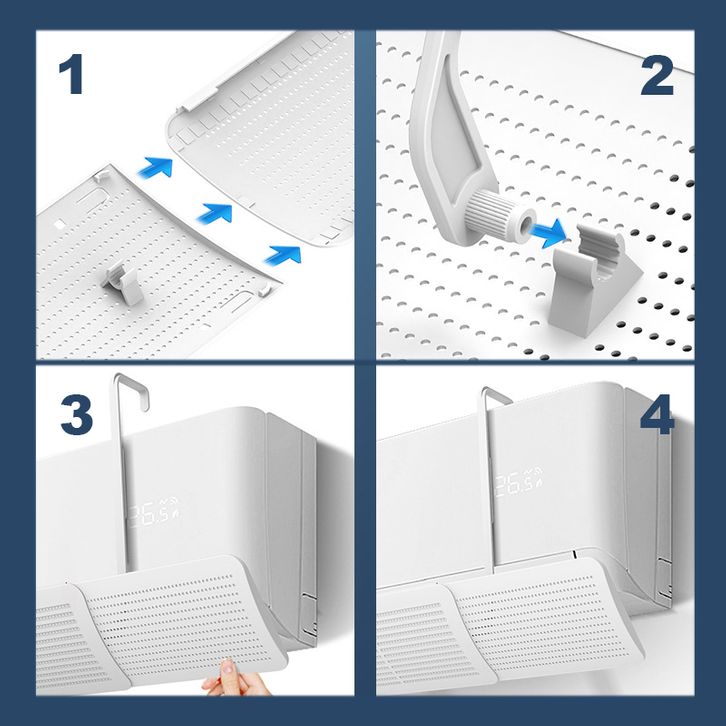 1

2

3

26.5

4

26.5