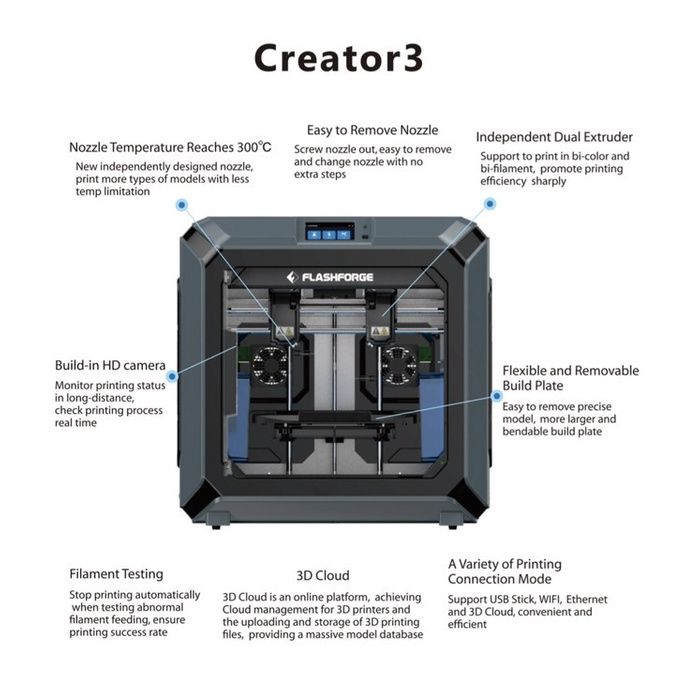 Creator3

Nozzle Temperature Reaches 300℃
New independently designed nozzle, print more types of models with less temp limitation

Easy to Remove Nozzle
Screw nozzle out, easy to remove and change nozzle with no extra steps

Independent Dual Extruder
Support to print in bi-color and bi-filament, promote printing efficiency sharply

FLASHFORGE

Build-in HD camera
Monitor printing status in long-distance, check printing process real time

Flexible and Removable Build Plate
Easy to remove precise model, more larger and bendable build plate

Filament Testing
Stop printing automatically when testing abnormal filament feeding, ensure printing success rate

3D Cloud
3D Cloud is an online platform, achieving Cloud management for 3D printers and the uploading and storage of 3D printing files, providing a massive model database

A Variety of Printing Connection Mode
Support USB Stick, WIFI, Ethernet and 3D Cloud, convenient and efficient