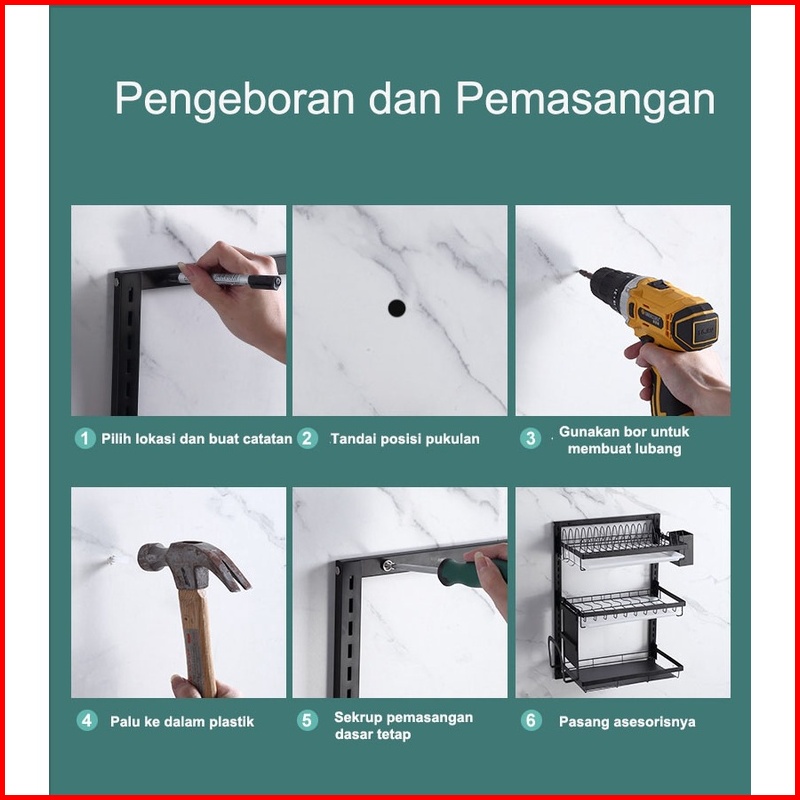 Pengeboran dan Pemasangan

1 Pilih lokasi dan buat catatan

2 Tandai posisi pukulan

3 Gunakan bor untuk membuat lubang

4 Palu ke dalam plastik

5 Sekrup pemasangan dasar tetap

6 Pasang asesorisnya