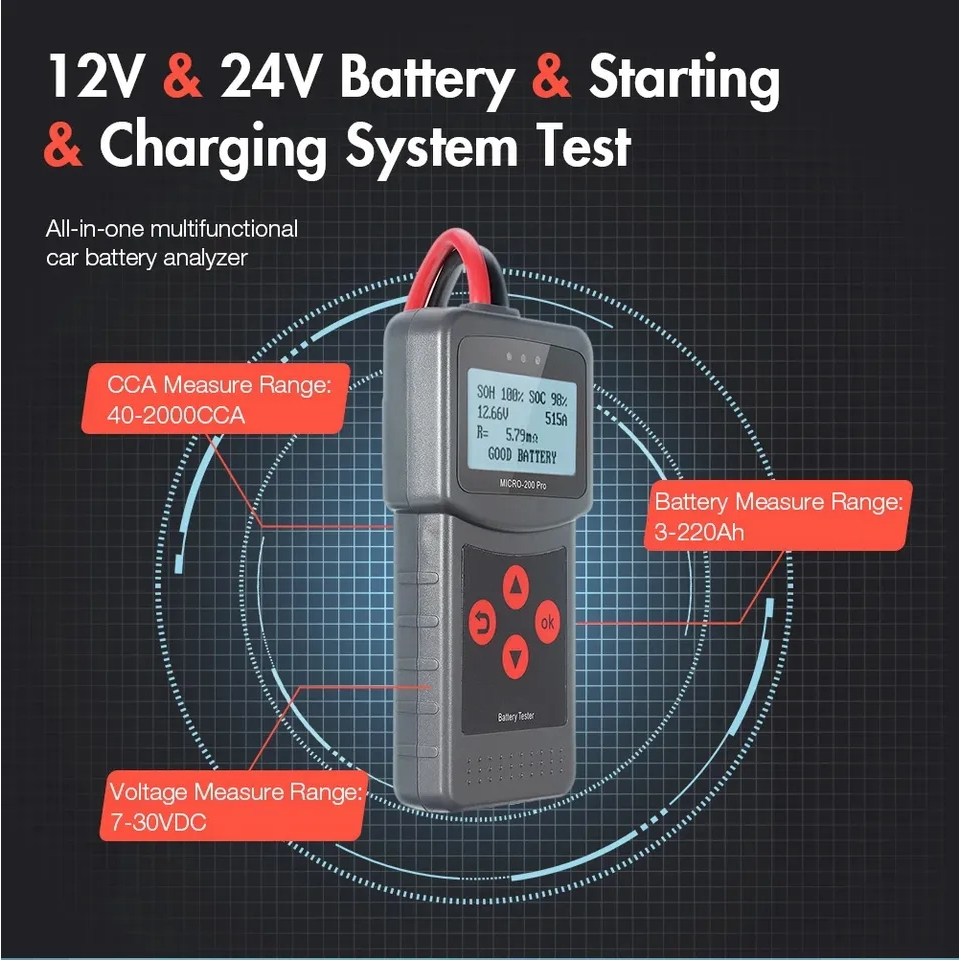 12V & 24V Battery & Starting & Charging System Test

All-in-one multifunctional car battery analyzer

CCA Measure Range: 40-2000CCA

SOH 100% SOC 98%
12.66V 515A
R= 5.79mΩ
GOOD BATTERY

MICRO-200 Pro

Battery Measure Range: 3-220Ah

ok

Battery Tester

Voltage Measure Range: 7-30VDC