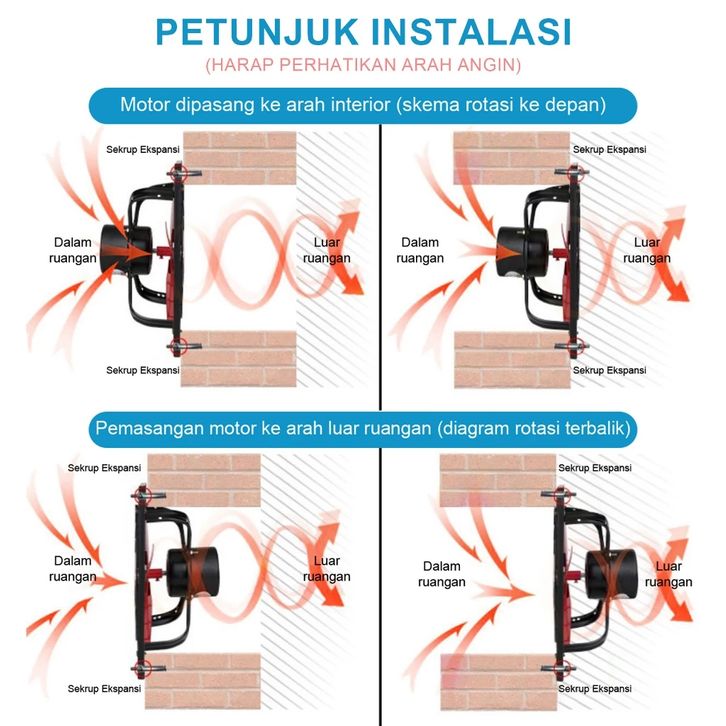 PETUNJUK INSTALASI
(HARAP PERHATIKAN ARAH ANGIN)

Motor dipasang ke arah interior (skema rotasi ke depan)

Sekrup Ekspansi
Dalam ruangan
Luar ruangan
Sekrup Ekspansi

Sekrup Ekspansi
Dalam ruangan
Luar ruangan
Sekrup Ekspansi

Pemasangan motor ke arah luar ruangan (diagram rotasi terbalik)

Sekrup Ekspansi
Dalam ruangan
Luar ruangan
Sekrup Ekspansi

Sekrup Ekspansi
Dalam ruangan
Luar ruangan
Sekrup Ekspansi