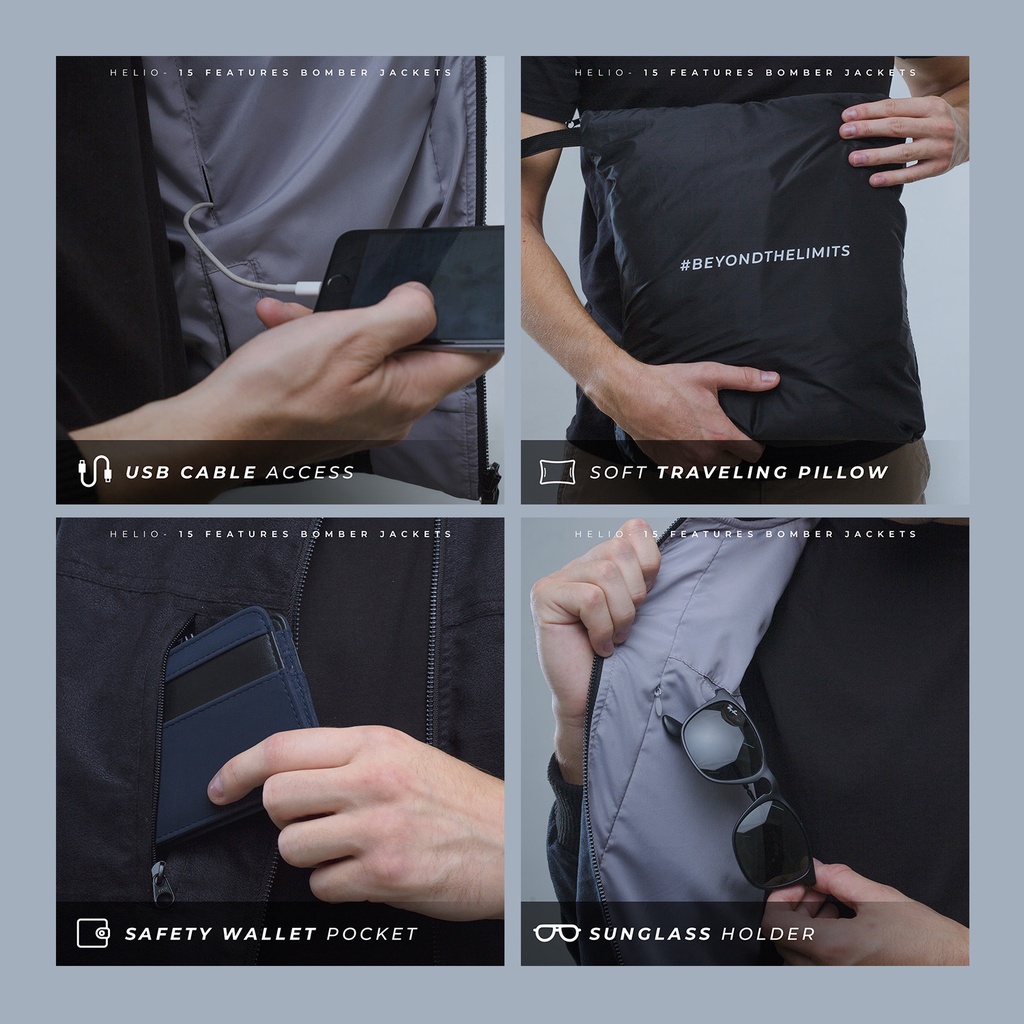 HELIO- 15 FEATURES BOMBER JACKETS

USB CABLE ACCESS

HELIO- 15 FEATURES BOMBER JACKETS

#BEYONDTHELIMITS

SOFT TRAVELING PILLOW

HELIO- 15 FEATURES BOMBER JACKETS

SAFETY WALLET POCKET

HELIO- 15 FEATURES BOMBER JACKETS

SUNGLASS HOLDER