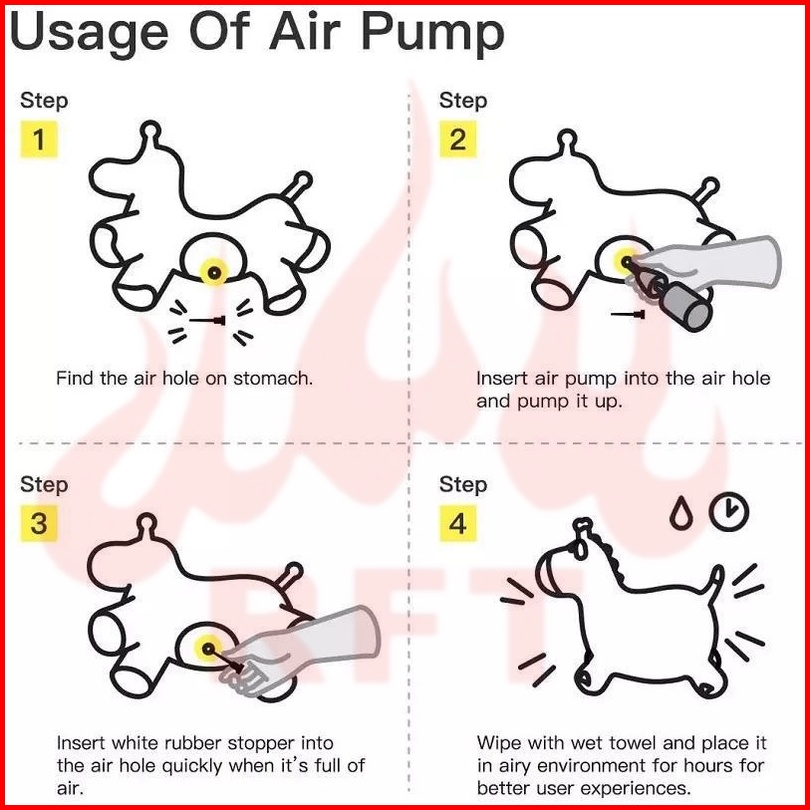 Usage Of Air Pump

Step
1

Find the air hole on stomach.

Step
2

Insert air pump into the air hole and pump it up.

Step
3

Insert white rubber stopper into the air hole quickly when it's full of air.

Step
4

Wipe with wet towel and place it in airy environment for hours for better user experiences.

RFT