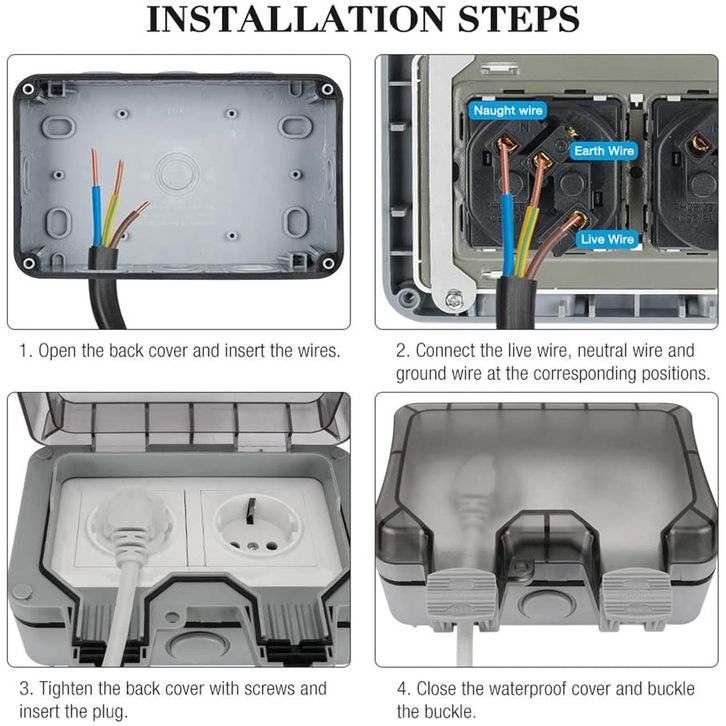 INSTALLATION STEPS

1. Open the back cover and insert the wires.

Naught wire
Earth Wire
Live Wire

2. Connect the live wire, neutral wire and ground wire at the corresponding positions.

3. Tighten the back cover with screws and insert the plug.

4. Close the waterproof cover and buckle the buckle.