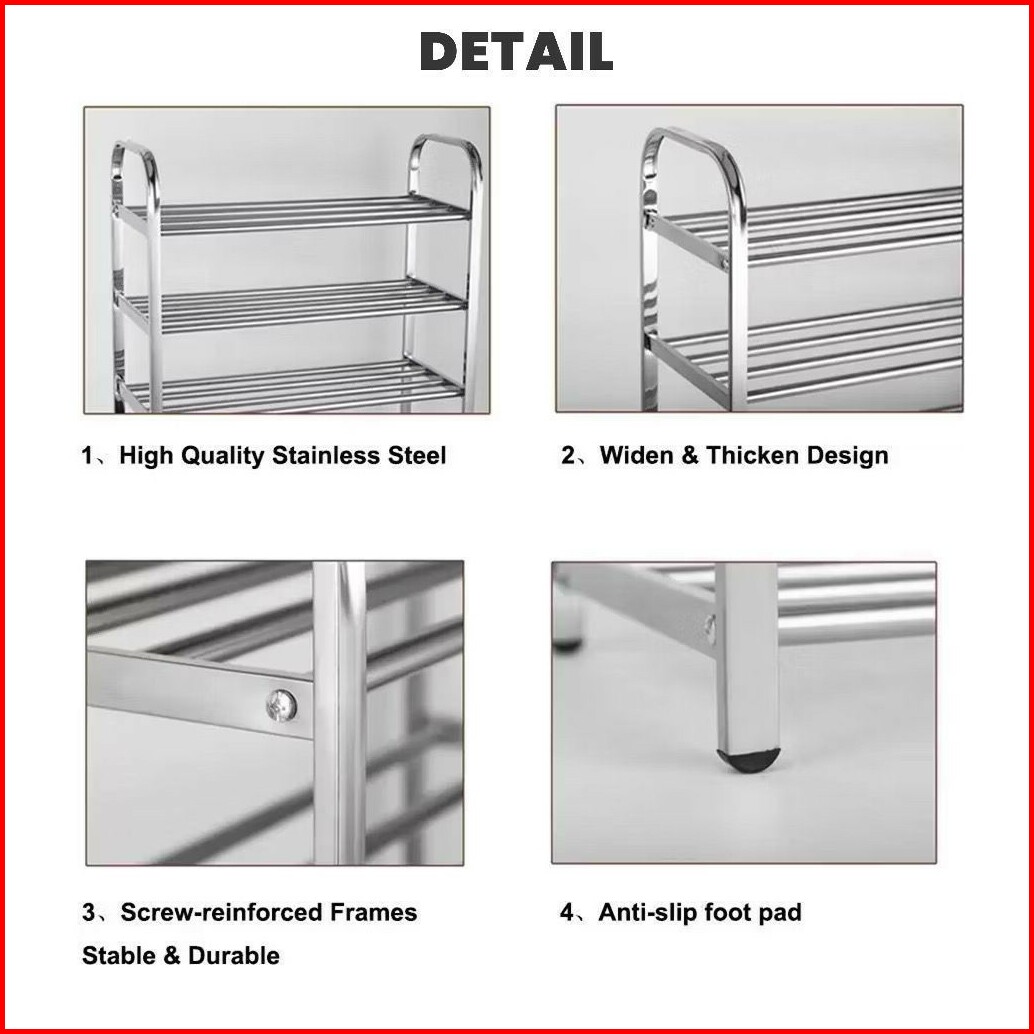 DETAIL

1、High Quality Stainless Steel

2、Widen & Thicken Design

3、Screw-reinforced Frames Stable & Durable

4、Anti-slip foot pad