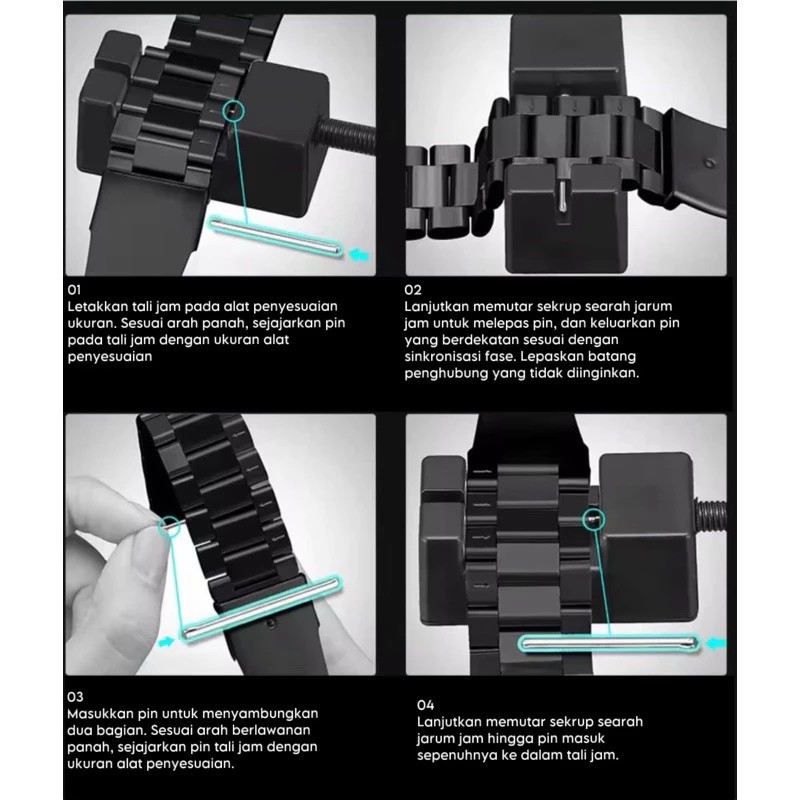 01
Letakkan tali jam pada alat penyesuaian ukuran. Sesuai arah panah, sejajarkan pin pada tali jam dengan ukuran alat penyesuaian

02
Lanjutkan memutar sekrup searah jarum jam untuk melepas pin, dan keluarkan pin yang berdekatan sesuai dengan sinkronisasi fase. Lepaskan batang penghubung yang tidak diinginkan.

03
Masukkan pin untuk menyambungkan dua bagian. Sesuai arah berlawanan panah, sejajarkan pin tali jam dengan ukuran alat penyesuaian.

04
Lanjutkan memutar sekrup searah jarum jam hingga pin masuk sepenuhnya ke dalam tali jam.