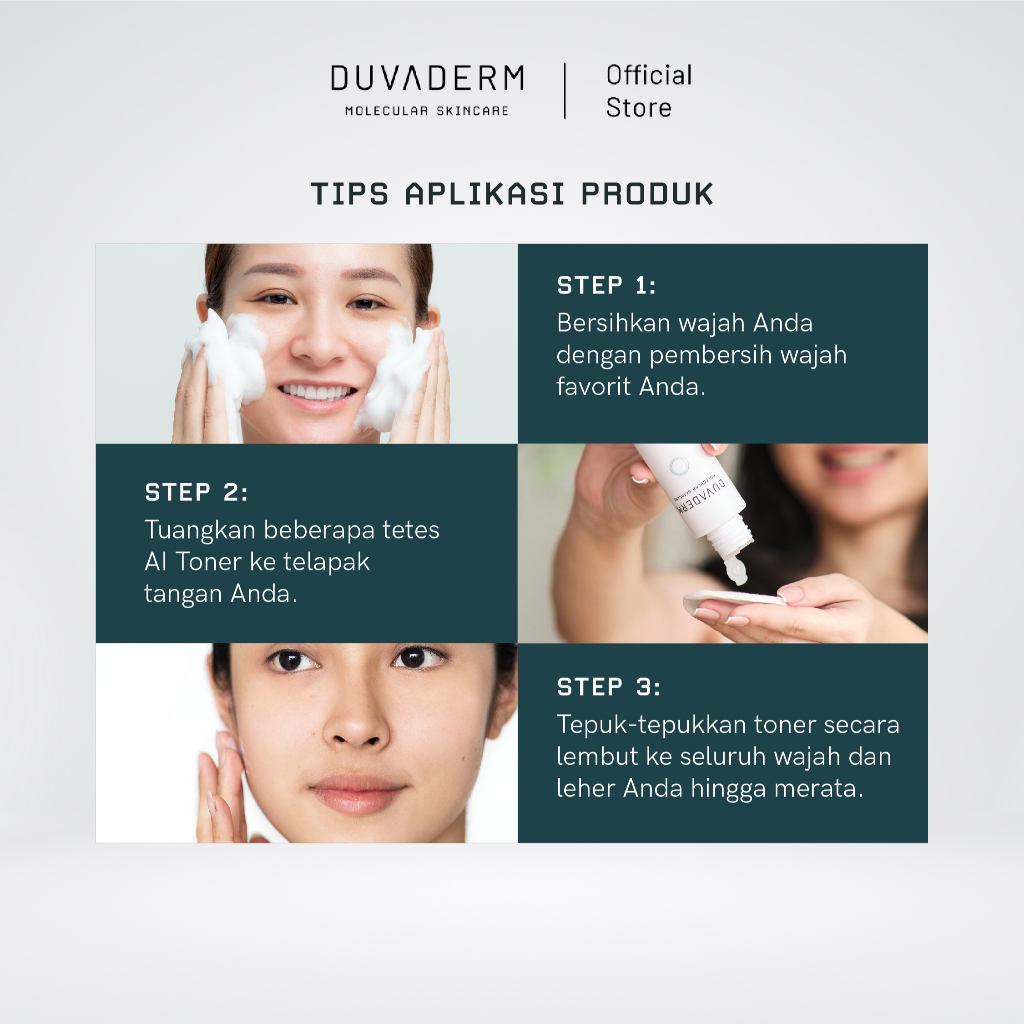 DUVADERM
MOLECULAR SKINCARE

Official Store

TIPS APLIKASI PRODUK

STEP 1:
Bersihkan wajah Anda dengan pembersih wajah favorit Anda.

STEP 2:
Tuangkan beberapa tetes AI Toner ke telapak tangan Anda.

DUVADERM

STEP 3:
Tepuk-tepukkan toner secara lembut ke seluruh wajah dan leher Anda hingga merata.