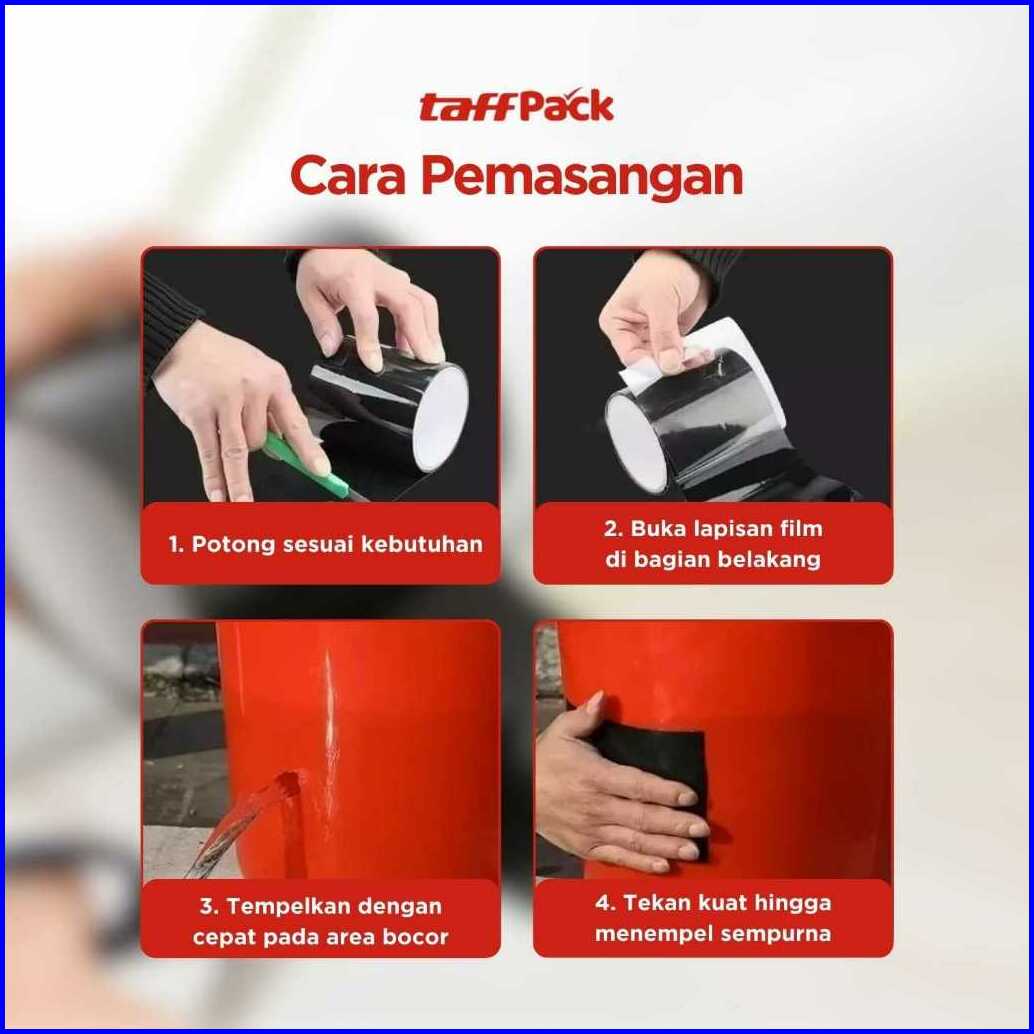 taffPack
Cara Pemasangan

1. Potong sesuai kebutuhan

2. Buka lapisan film di bagian belakang

3. Tempelkan dengan cepat pada area bocor

4. Tekan kuat hingga menempel sempurna