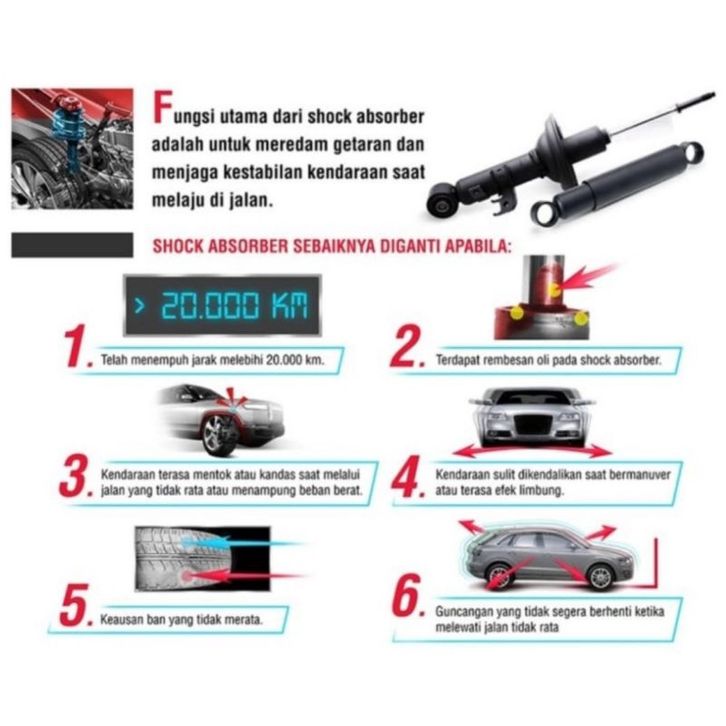 Fungsi utama dari shock absorber adalah untuk meredam getaran dan menjaga kestabilan kendaraan saat melaju di jalan.

SHOCK ABSORBER SEBAIKNYA DIGANTI APABILA:

> 20.000 KM

1. Telah menempuh jarak melebihi 20.000 km.

2. Terdapat rembesan oli pada shock absorber.

3. Kendaraan terasa mentok atau kandas saat melalui jalan yang tidak rata atau menampung beban berat.

4. Kendaraan sulit dikendalikan saat bermanuver atau terasa efek limbung.

5. Keausan ban yang tidak merata.

6. Guncangan yang tidak segera berhenti ketika melewati jalan tidak rata