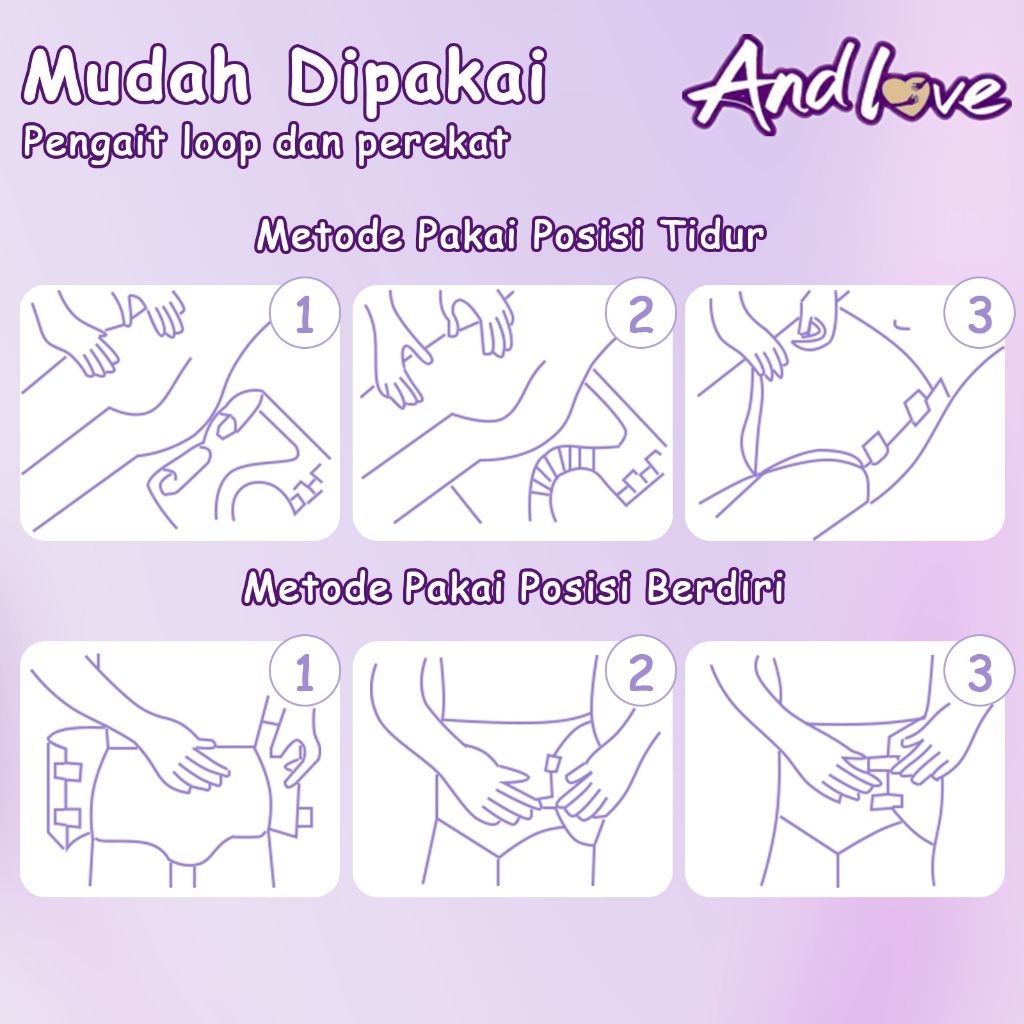 Mudah Dipakai
Pengait loop dan perekat

Andlove

Metode Pakai Posisi Tidur

1

2

3

Metode Pakai Posisi Berdiri

1

2

3