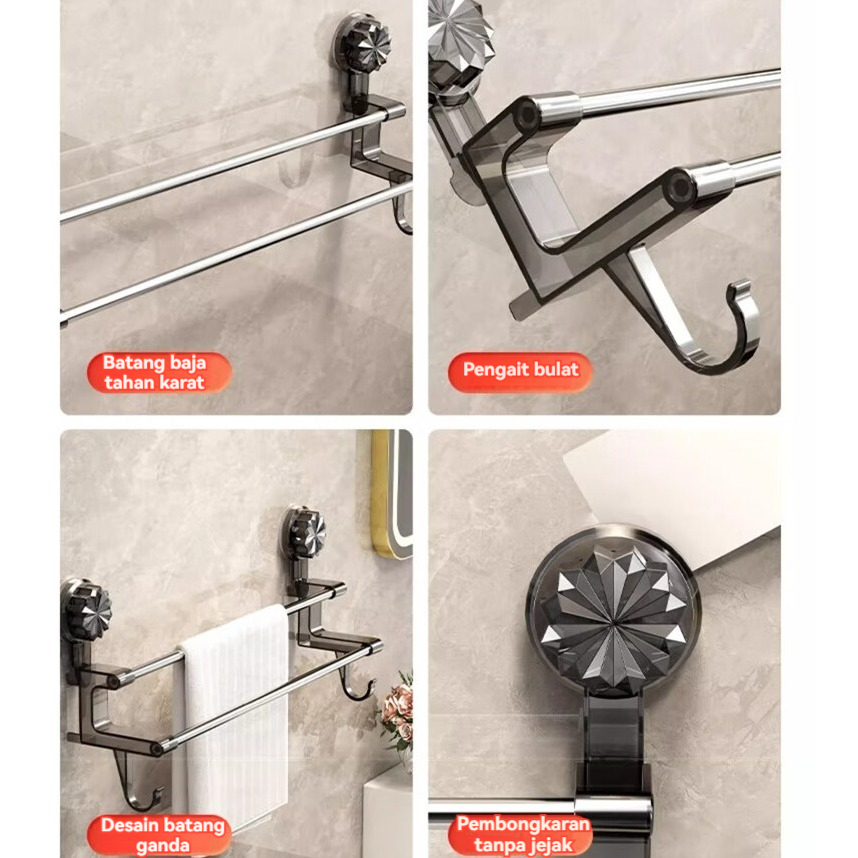 Batang baja tahan karat

Pengait bulat

Desain batang ganda

Pembongkaran tanpa jejak