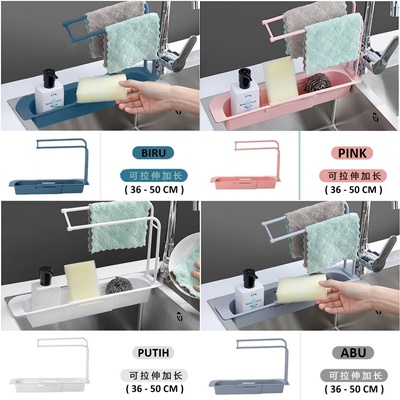 BIRU
可拉伸加长
( 36 - 50 CM )

PINK
可拉伸加长
( 36 - 50 CM )

PUTIH
可拉伸加长
( 36 - 50 CM )

ABU
可拉伸加长
( 36 - 50 CM )