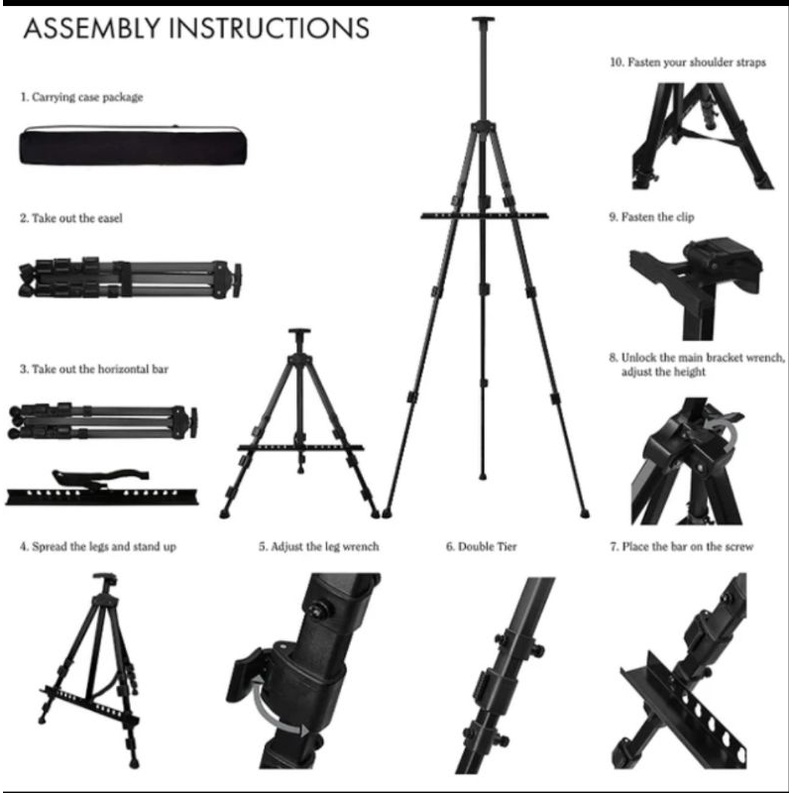 ASSEMBLY INSTRUCTIONS

1. Carrying case package

2. Take out the easel

3. Take out the horizontal bar

4. Spread the legs and stand up

5. Adjust the leg wrench

6. Double Tier

7. Place the bar on the screw

8. Unlock the main bracket wrench, adjust the height

9. Fasten the clip

10. Fasten your shoulder straps