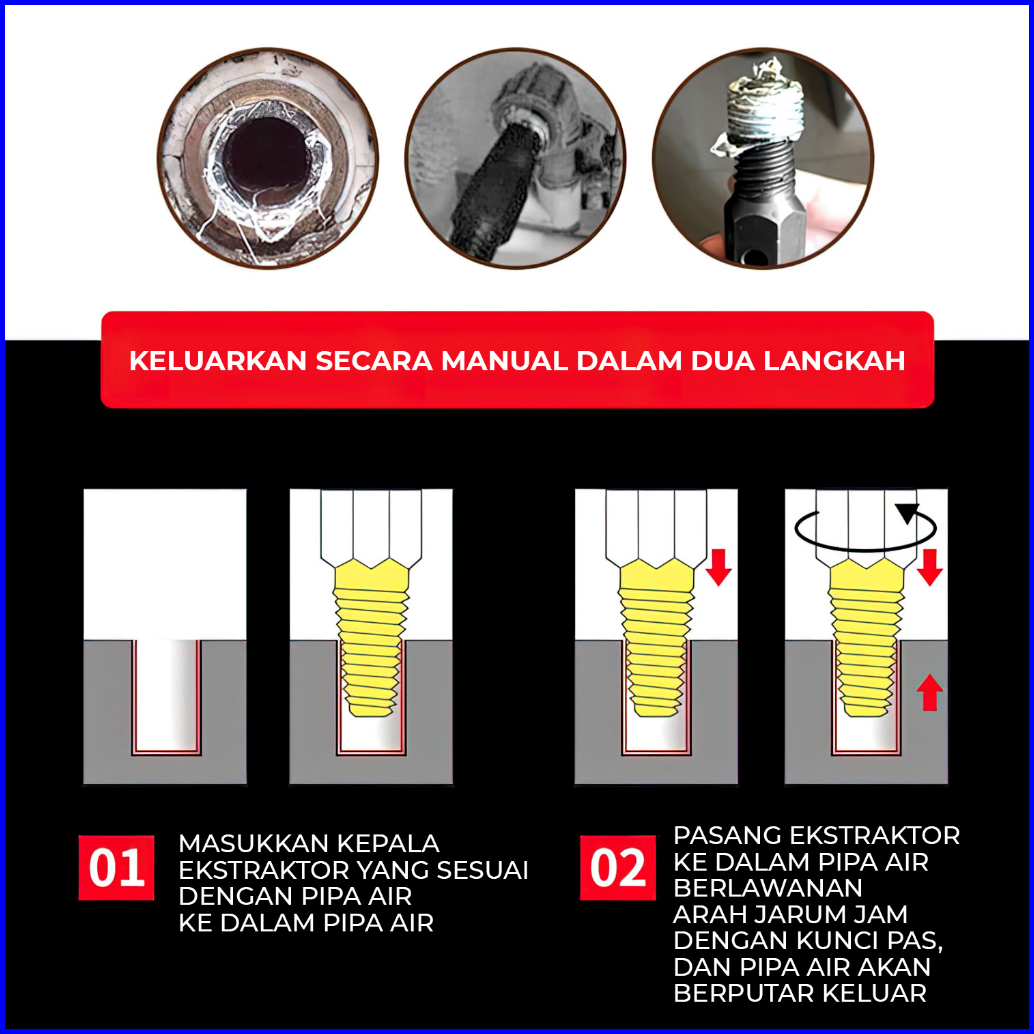 KELUARKAN SECARA MANUAL DALAM DUA LANGKAH

01 MASUKKAN KEPALA EKSTRAKTOR YANG SESUAI DENGAN PIPA AIR KE DALAM PIPA AIR

02 PASANG EKSTRAKTOR KE DALAM PIPA AIR BERLAWANAN ARAH JARUM JAM DENGAN KUNCI PAS, DAN PIPA AIR AKAN BERPUTAR KELUAR