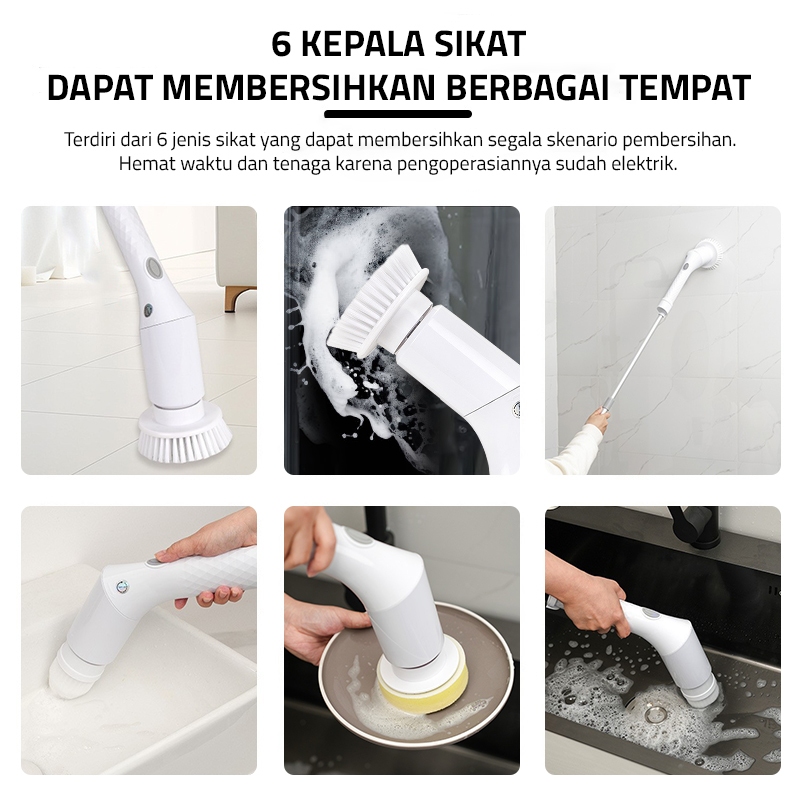 6 KEPALA SIKAT
DAPAT MEMBERSIHKAN BERBAGAI TEMPAT

Terdiri dari 6 jenis sikat yang dapat membersihkan segala skenario pembersihan. Hemat waktu dan tenaga karena pengoperasiannya sudah elektrik.