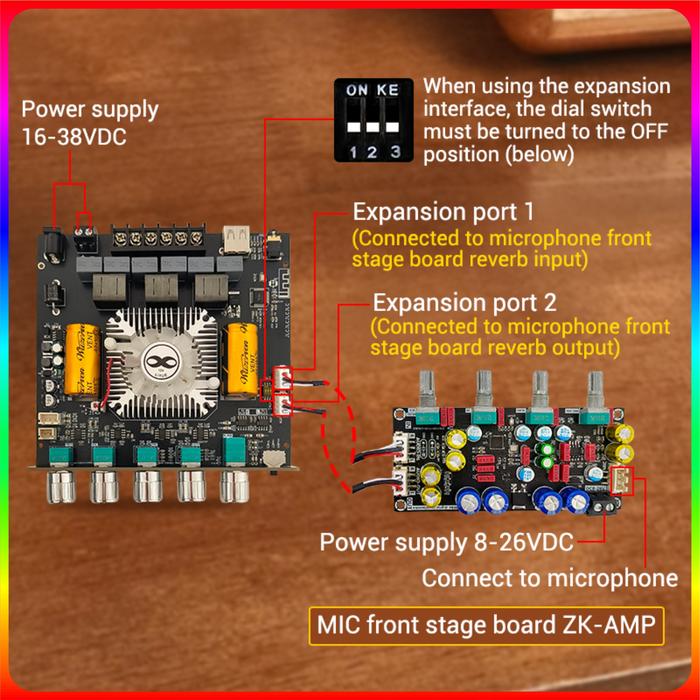 Power supply 16-38VDC

ON KE
1 2 3

When using the expansion interface, the dial switch must be turned to the OFF position (below)

Expansion port 1
(Connected to microphone front stage board reverb input)

Expansion port 2
(Connected to microphone front stage board reverb output)

Power supply 8-26VDC

Connect to microphone

MIC front stage board ZK-AMP