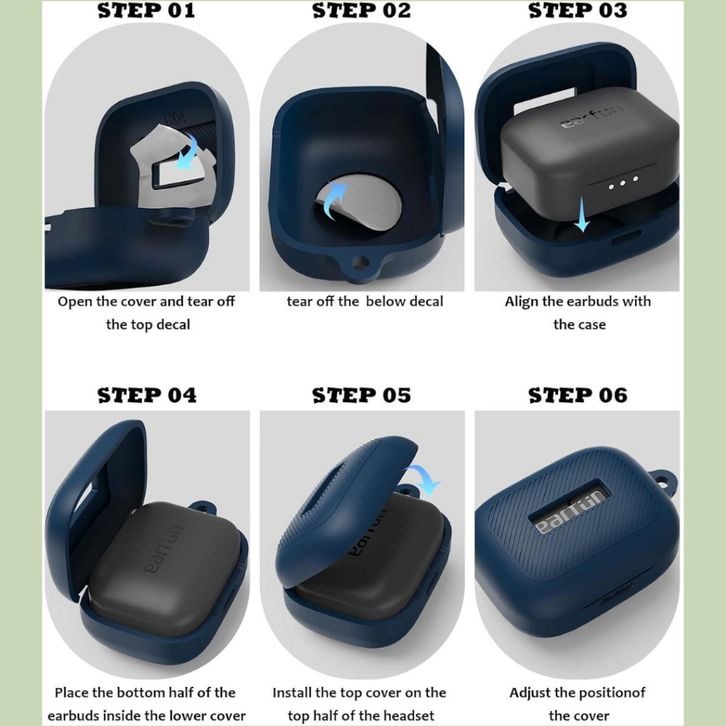 STEP 01

Open the cover and tear off the top decal

STEP 02

tear off the below decal

STEP 03

earfun

Align the earbuds with the case

STEP 04

earfun

Place the bottom half of the earbuds inside the lower cover

STEP 05

earfun

Install the top cover on the top half of the headset

STEP 06

earfun

Adjust the positionof the cover