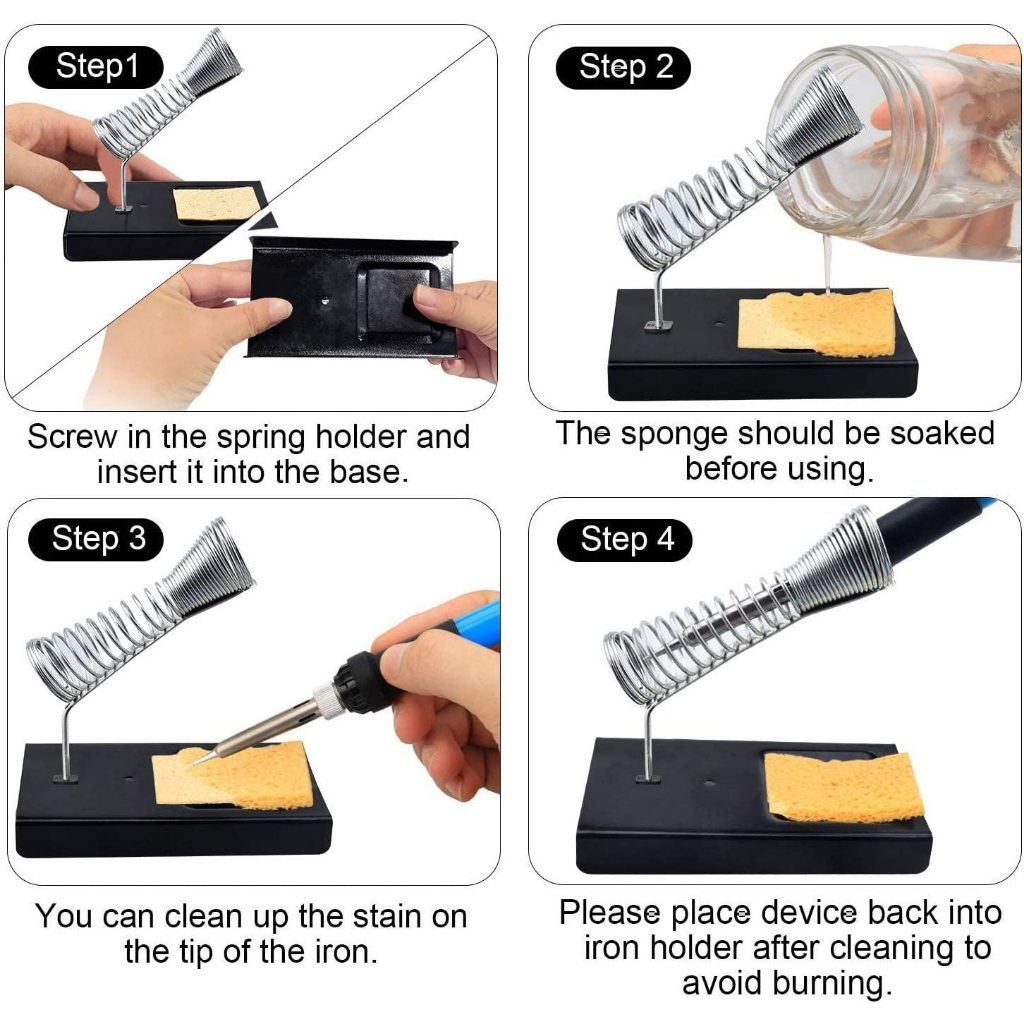 Step1

Screw in the spring holder and insert it into the base.

Step 2

The sponge should be soaked before using.

Step 3

You can clean up the stain on the tip of the iron.

Step 4

Please place device back into iron holder after cleaning to avoid burning.