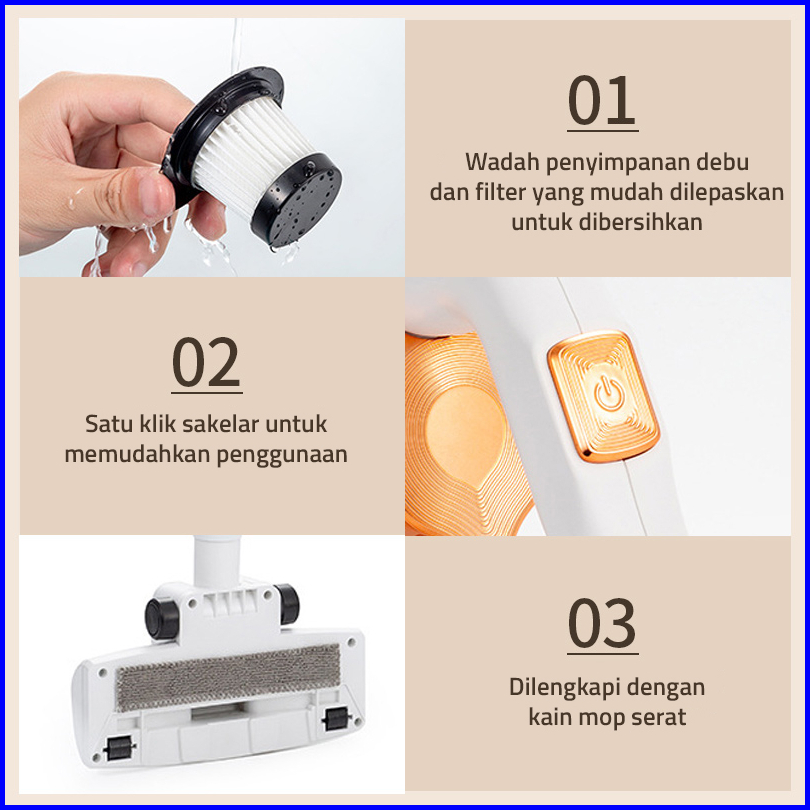 01

Wadah penyimpanan debu dan filter yang mudah dilepaskan untuk dibersihkan

02

Satu klik sakelar untuk memudahkan penggunaan

03

Dilengkapi dengan kain mop serat