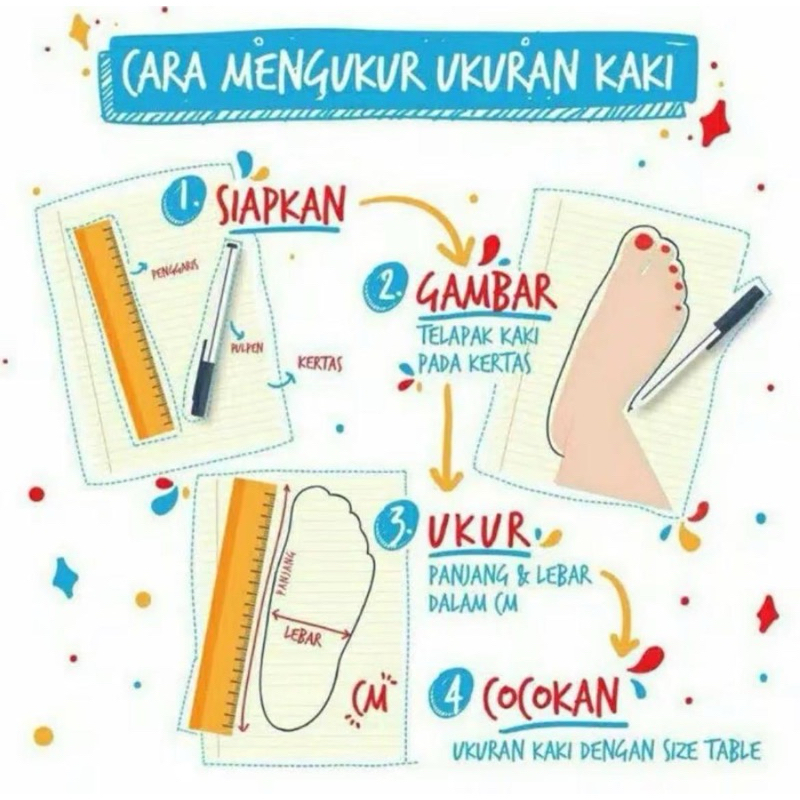 CARA MENGUKUR UKURAN KAKI

1. SIAPKAN

PENGGARIS

PULPEN

KERTAS

2. GAMBAR

TELAPAK KAKI PADA KERTAS

3. UKUR

PANJANG & LEBAR DALAM CM

PANJANG

LEBAR

CM

4 COCOKAN

UKURAN KAKI DENGAN SIZE TABLE