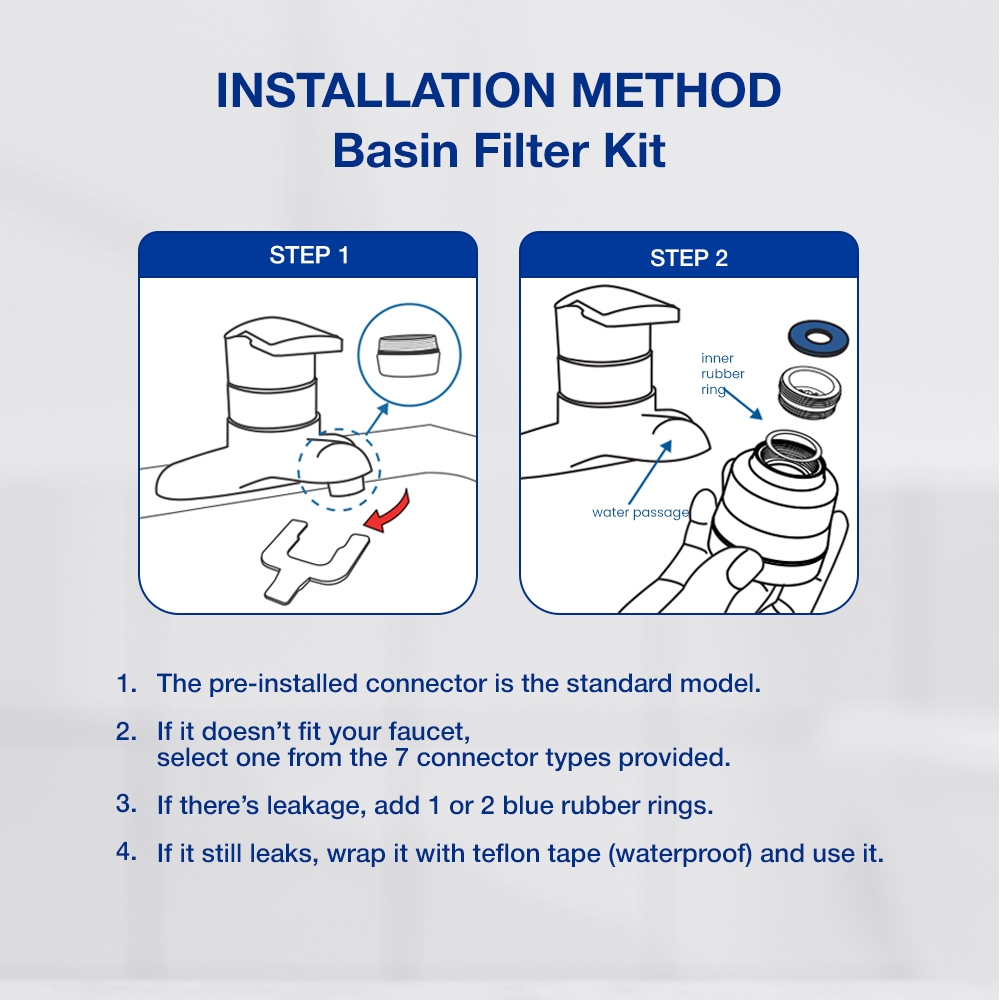 INSTALLATION METHOD
Basin Filter Kit

STEP 1

STEP 2

inner rubber ring

water passage

1. The pre-installed connector is the standard model.

2. If it doesn't fit your faucet, select one from the 7 connector types provided.

3. If there's leakage, add 1 or 2 blue rubber rings.

4. If it still leaks, wrap it with teflon tape (waterproof) and use it.