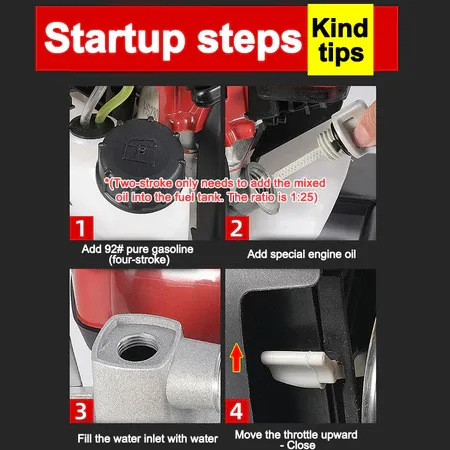 Startup steps

Kind tips

*(Two-stroke only needs to add the mixed oil into the fuel tank. The ratio is 1:25)

1

Add 92# pure gasoline (four-stroke)

2

Add special engine oil

3

Fill the water inlet with water

4

Move the throttle upward - Close