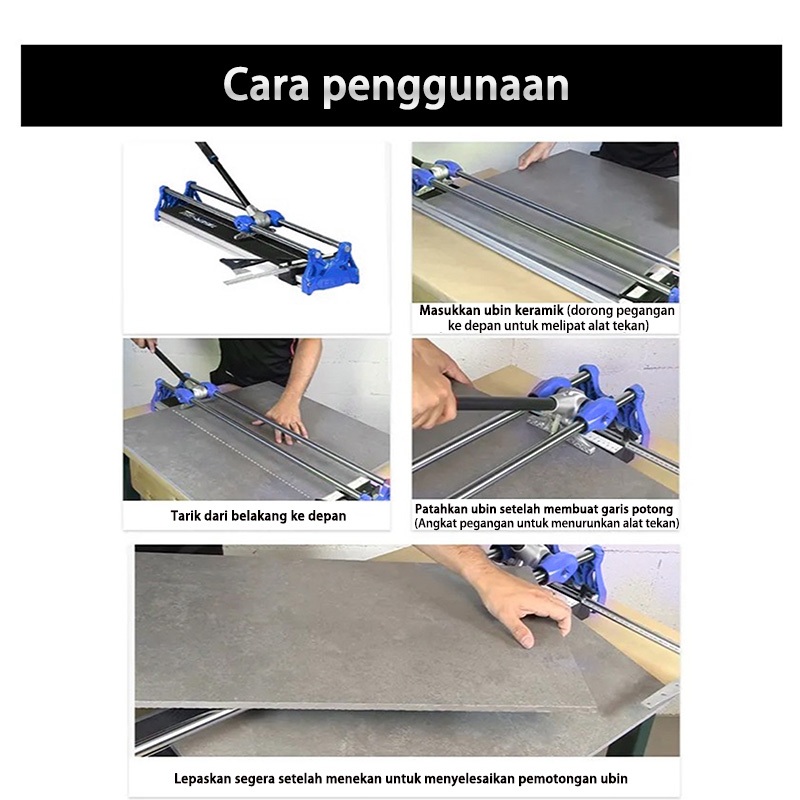 Cara penggunaan

Masukkan ubin keramik (dorong pegangan ke depan untuk melipat alat tekan)

Tarik dari belakang ke depan

Patahkan ubin setelah membuat garis potong (Angkat pegangan untuk menurunkan alat tekan)

Lepaskan segera setelah menekan untuk menyelesaikan pemotongan ubin