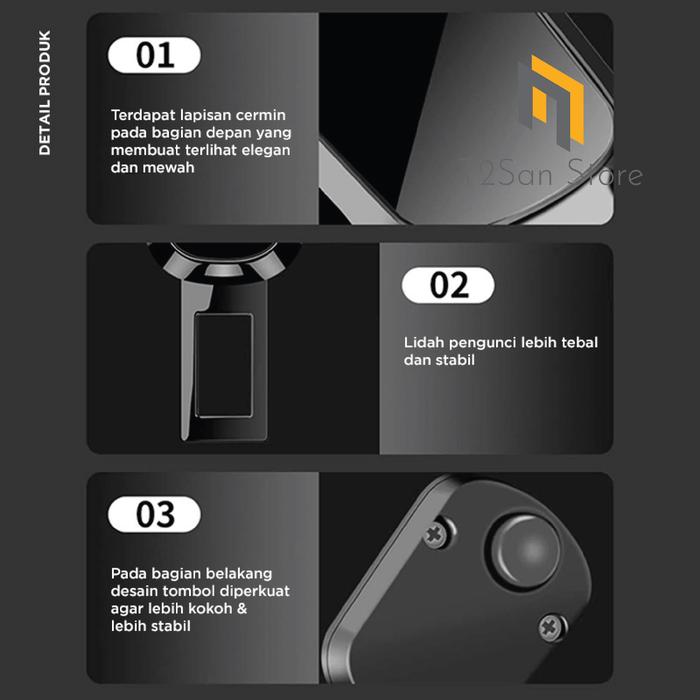 DETAIL PRODUK

01

Terdapat lapisan cermin pada bagian depan yang membuat terlihat elegan dan mewah

2San Store

02

Lidah pengunci lebih tebal dan stabil

03

Pada bagian belakang desain tombol diperkuat agar lebih kokoh & lebih stabil