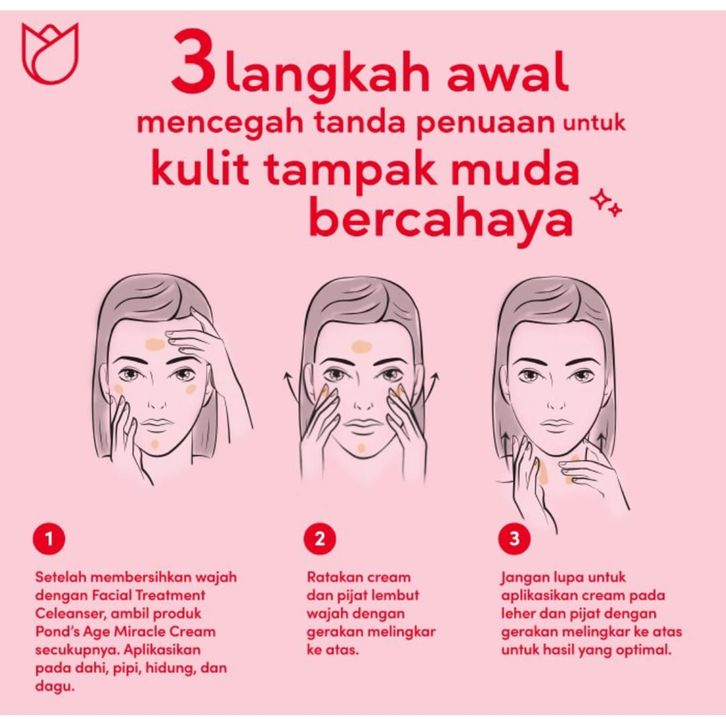 3 langkah awal mencegah tanda penuaan untuk kulit tampak muda bercahaya

1

Setelah membersihkan wajah dengan Facial Treatment Celeanser, ambil produk Pond's Age Miracle Cream secukupnya. Aplikasikan pada dahi, pipi, hidung, dan dagu.

2

Ratakan cream dan pijat lembut wajah dengan gerakan melingkar ke atas.

3

Jangan lupa untuk aplikasikan cream pada leher dan pijat dengan gerakan melingkar ke atas untuk hasil yang optimal.