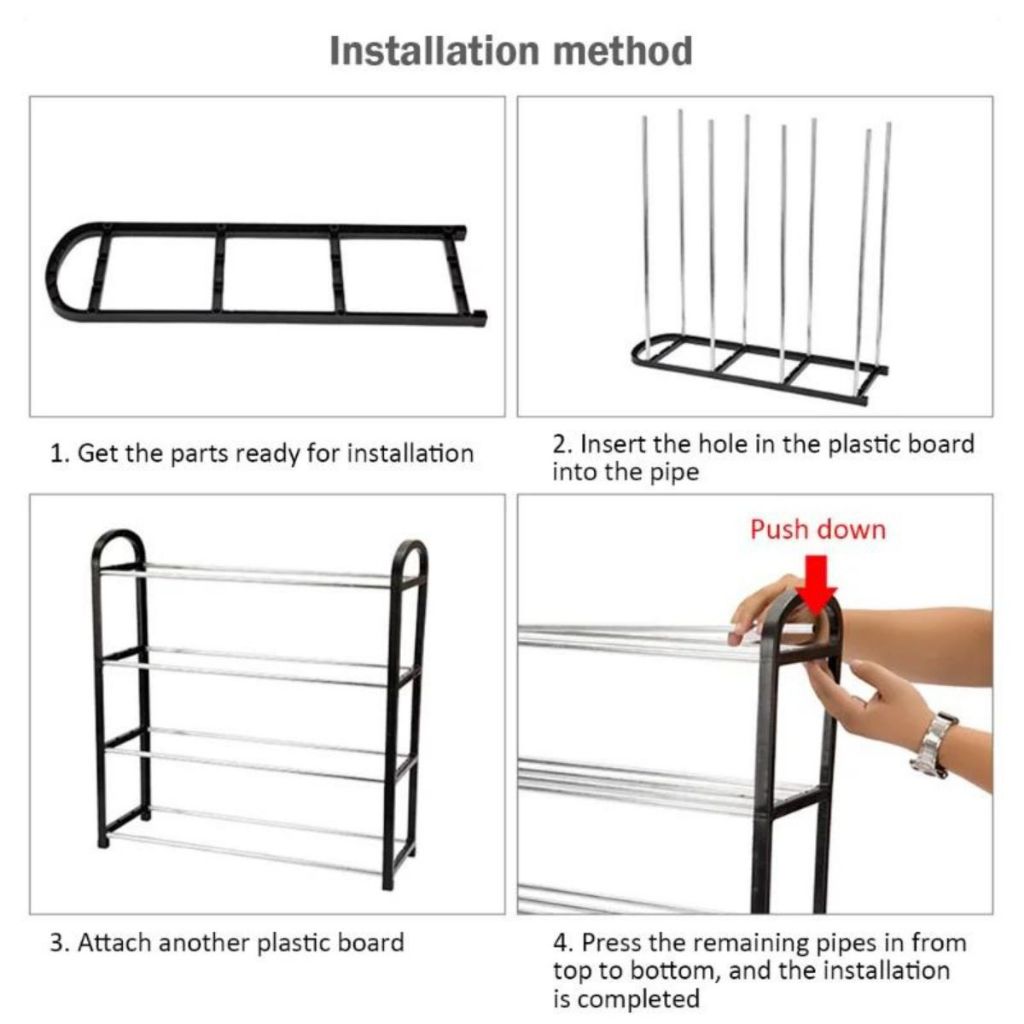 Installation method

1. Get the parts ready for installation

2. Insert the hole in the plastic board into the pipe

Push down

3. Attach another plastic board

4. Press the remaining pipes in from top to bottom, and the installation is completed